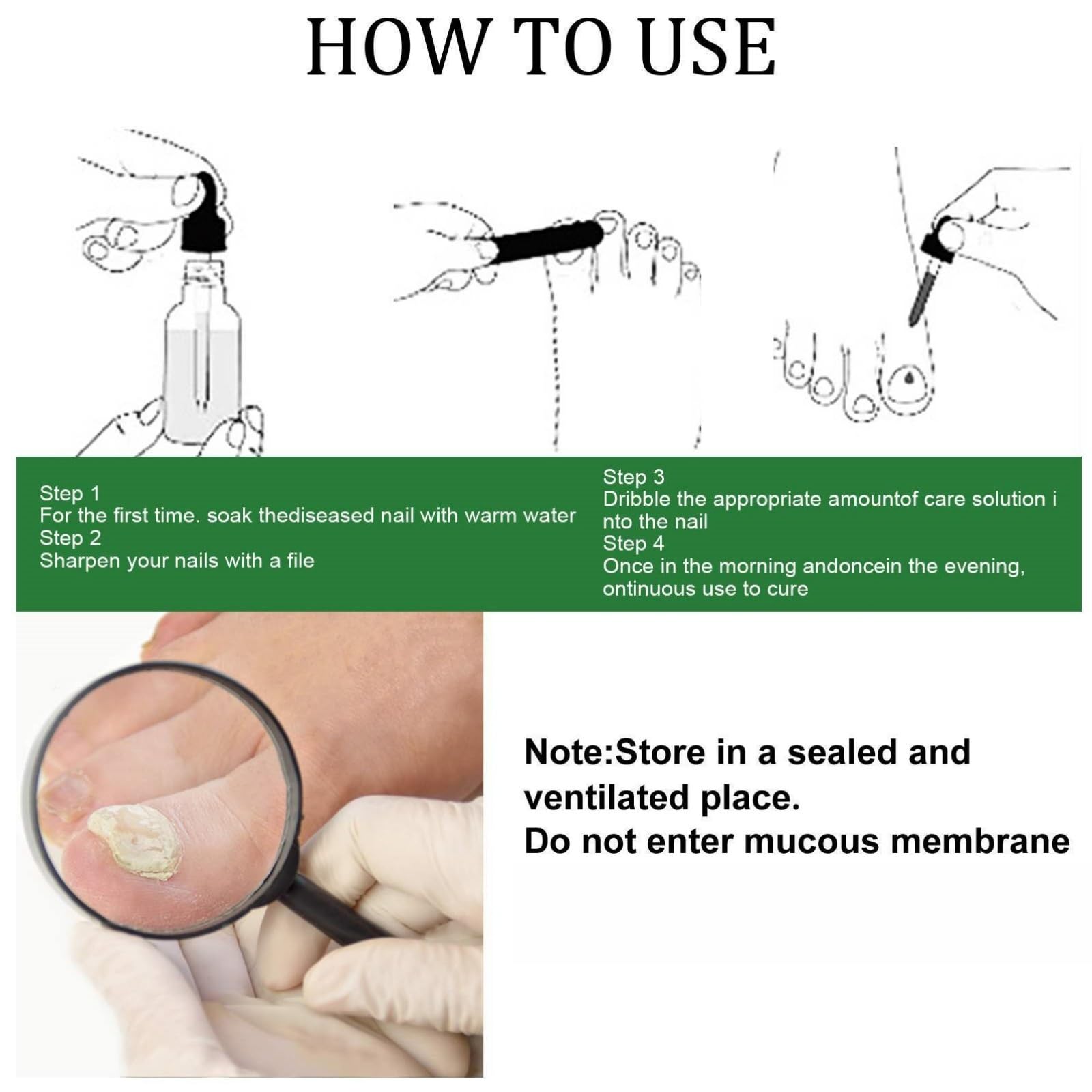 HOW TO USE

Step 1
For the first time. soak thediseased nail with warm water
Step 2
Sharpen your nails with a file

Step 3
Dribble the appropriate amountof care solution i nto the nail
Step 4
Once in the morning andoncein the evening, ontinuous use to cure

Note:Store in a sealed and ventilated place.
Do not enter mucous membrane