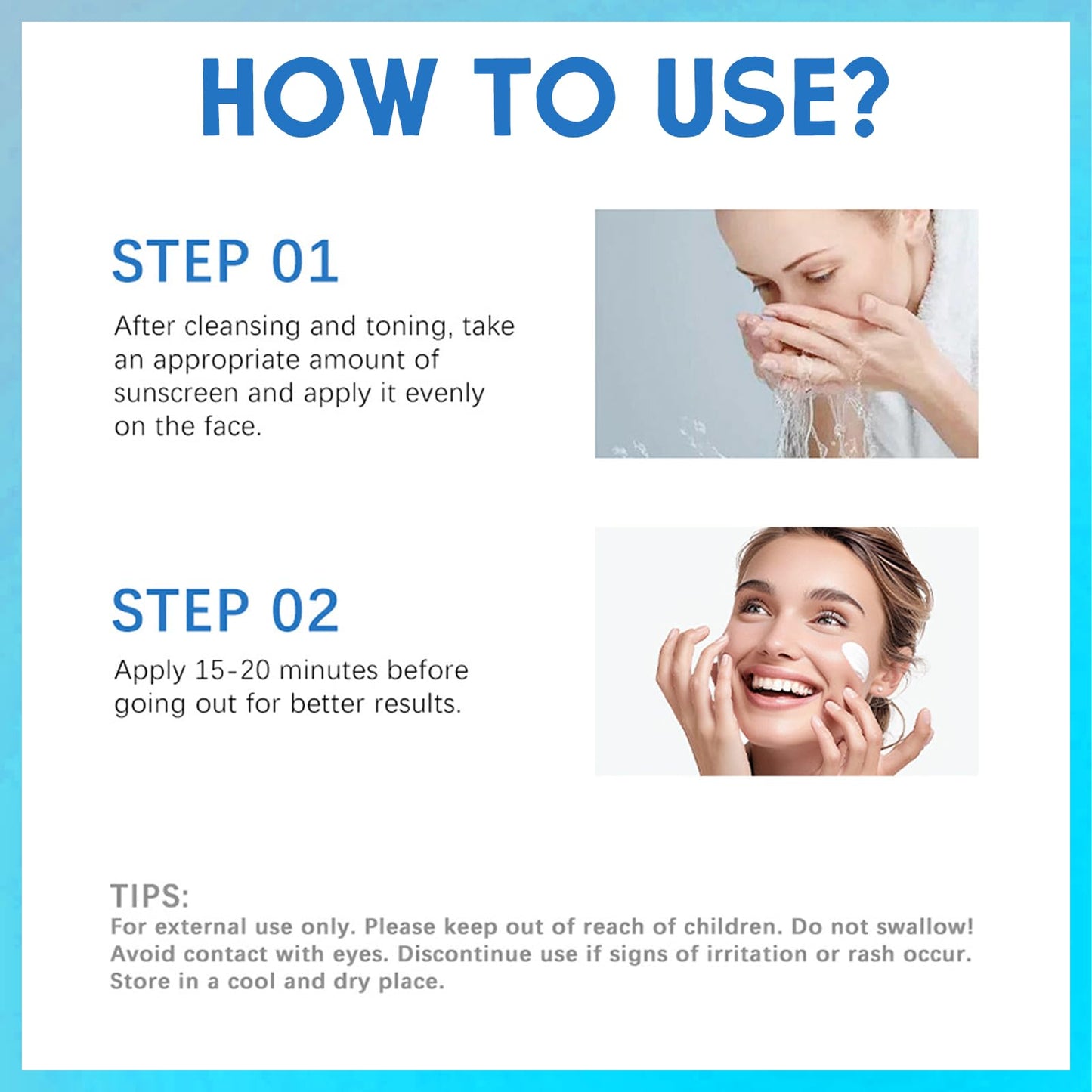 HOW TO USE?

STEP 01

After cleansing and toning, take an appropriate amount of sunscreen and apply it evenly on the face.

STEP 02

Apply 15-20 minutes before going out for better results.

TIPS:
For external use only. Please keep out of reach of children. Do not swallow! Avoid contact with eyes. Discontinue use if signs of irritation or rash occur. Store in a cool and dry place.