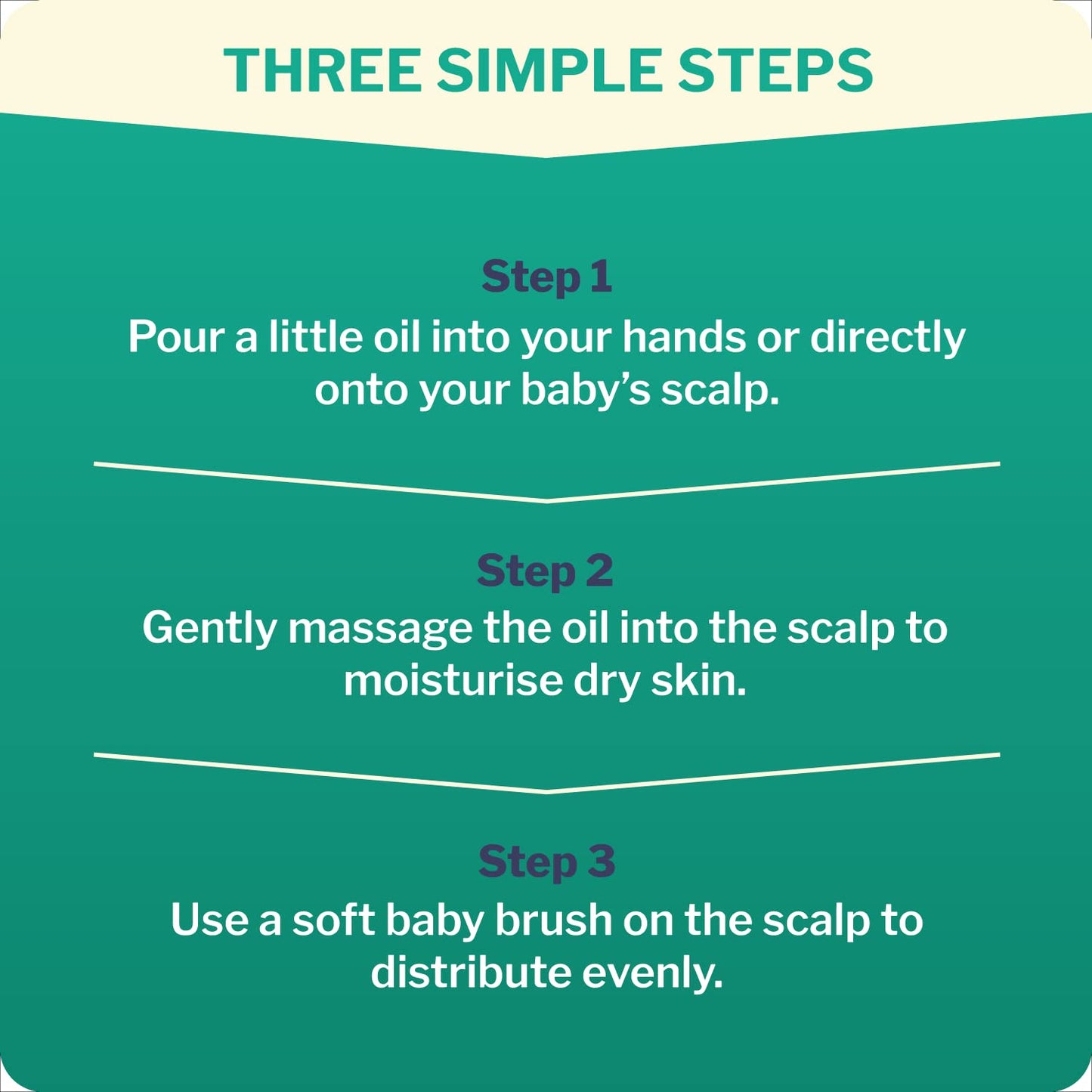 THREE SIMPLE STEPS

Step 1
Pour a little oil into your hands or directly onto your baby’s scalp.

Step 2
Gently massage the oil into the scalp to moisturise dry skin.

Step 3
Use a soft baby brush on the scalp to distribute evenly.