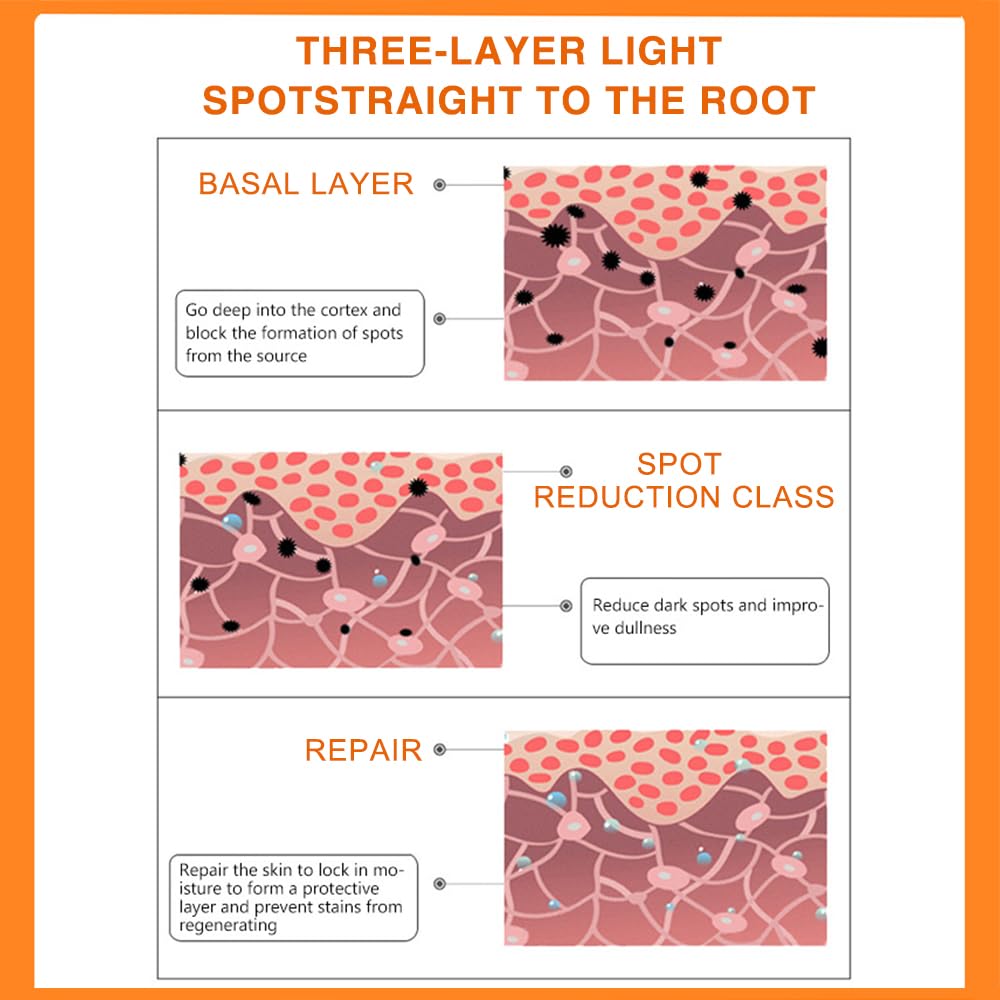 THREE-LAYER LIGHT SPOTSTRAIGHT TO THE ROOT

BASAL LAYER

Go deep into the cortex and block the formation of spots from the source

SPOT REDUCTION CLASS

Reduce dark spots and improve dullness

REPAIR

Repair the skin to lock in moisture to form a protective layer and prevent stains from regenerating