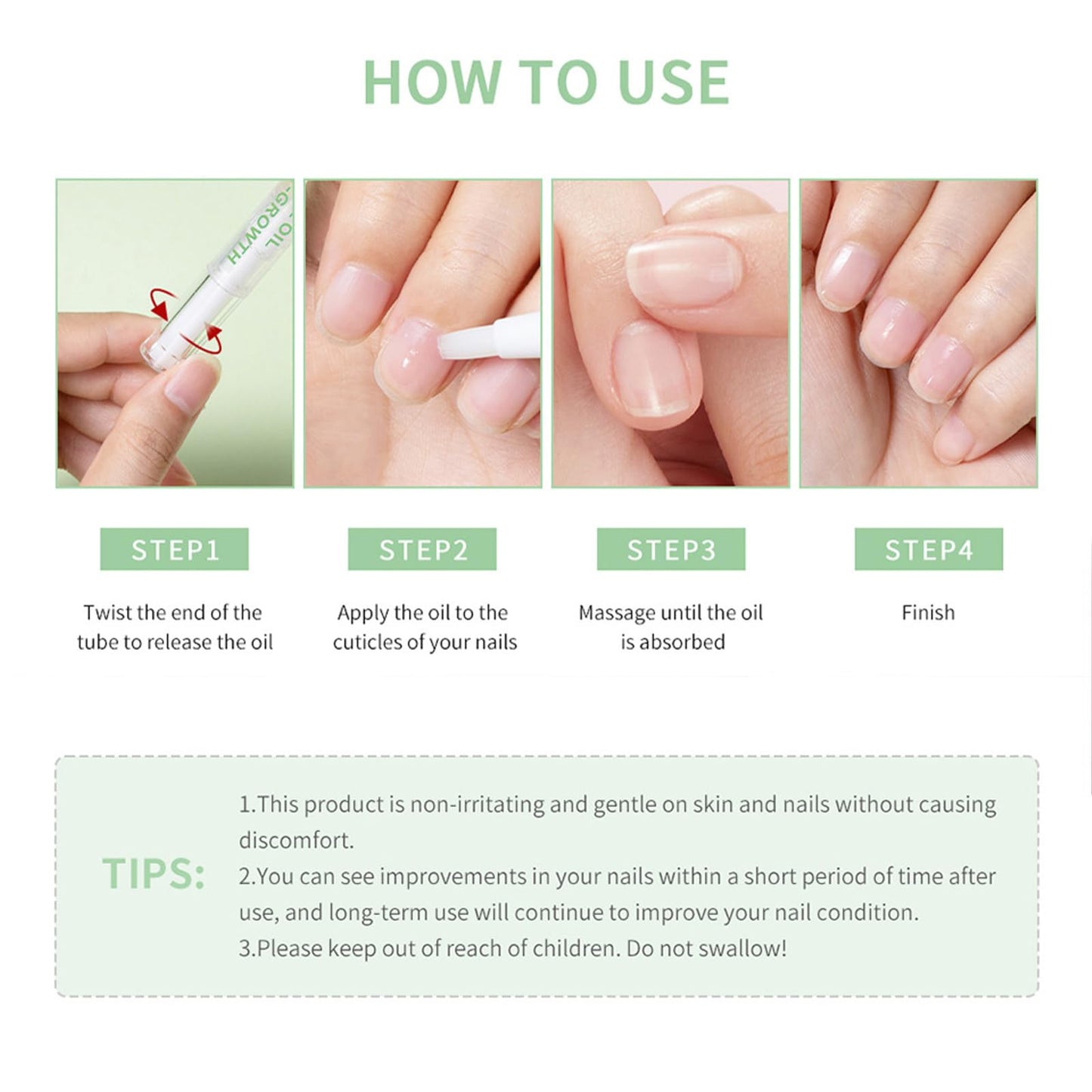 HOW TO USE

GROWTH
OIL

STEP1
Twist the end of the tube to release the oil

STEP2
Apply the oil to the cuticles of your nails

STEP3
Massage until the oil is absorbed

STEP4
Finish

TIPS:
1.This product is non-irritating and gentle on skin and nails without causing discomfort.
2.You can see improvements in your nails within a short period of time after use, and long-term use will continue to improve your nail condition.
3.Please keep out of reach of children. Do not swallow!