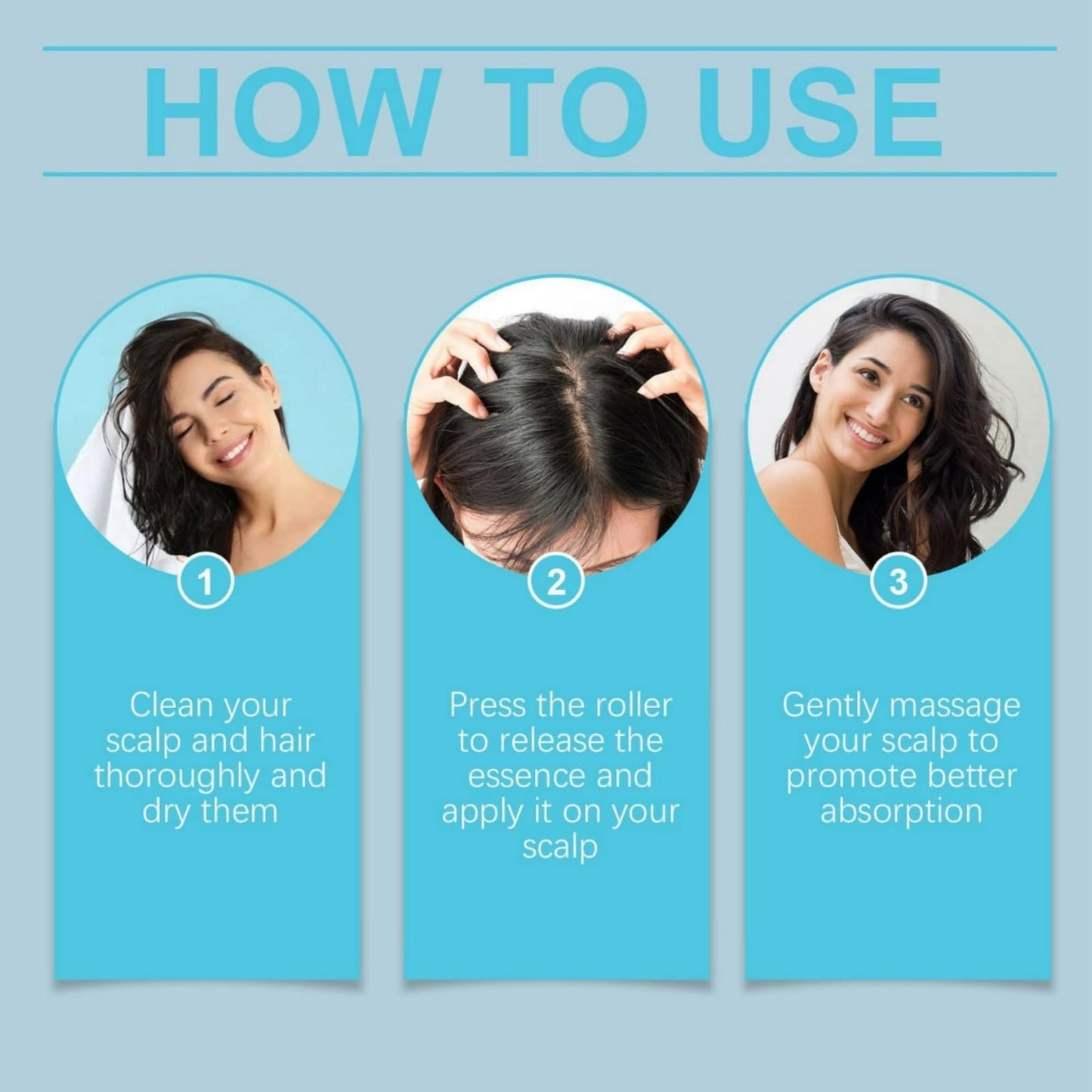 HOW TO USE

1

Clean your scalp and hair thoroughly and dry them

2

Press the roller to release the essence and apply it on your scalp

3

Gently massage your scalp to promote better absorption