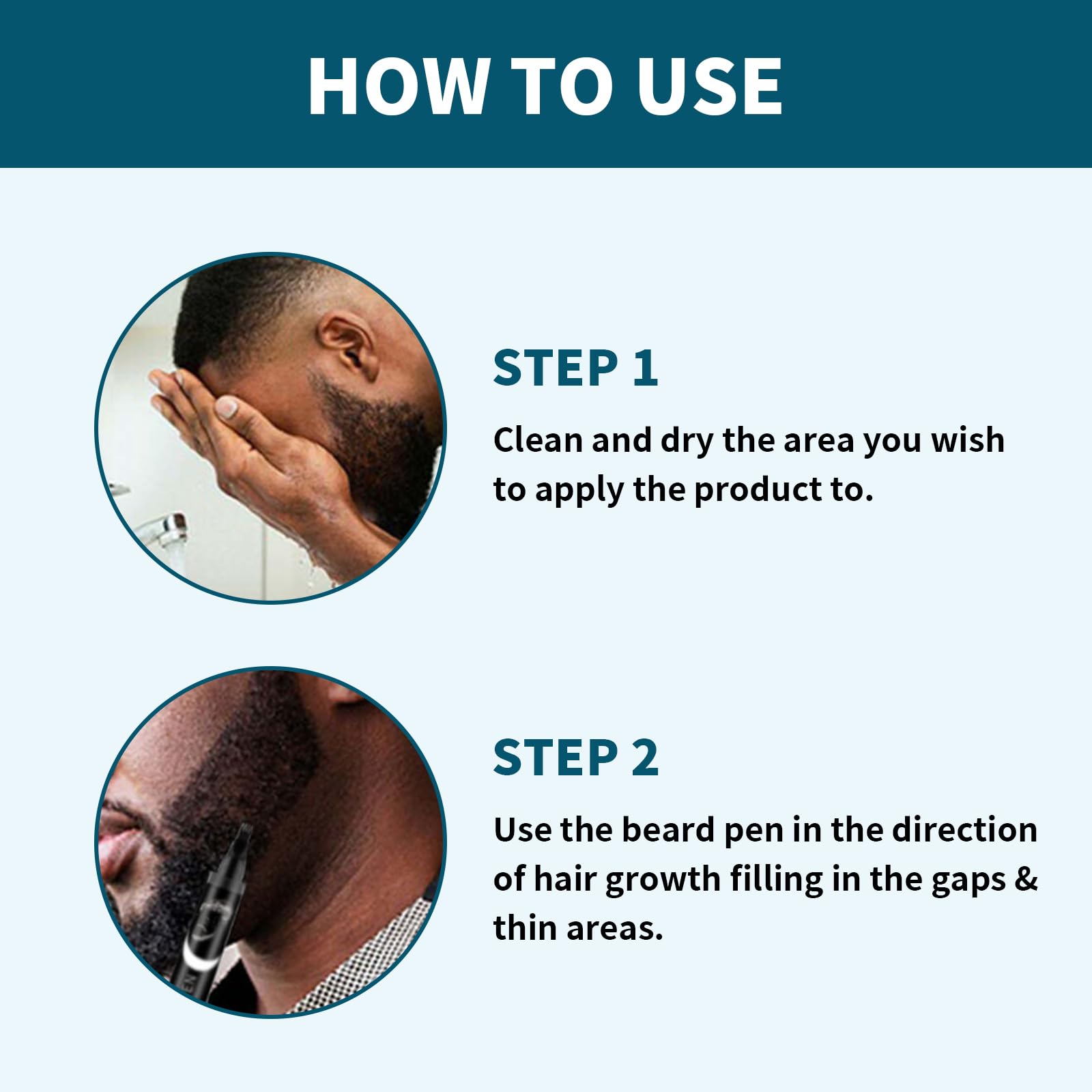 HOW TO USE

STEP 1

Clean and dry the area you wish to apply the product to.

STEP 2

Use the beard pen in the direction of hair growth filling in the gaps & thin areas.