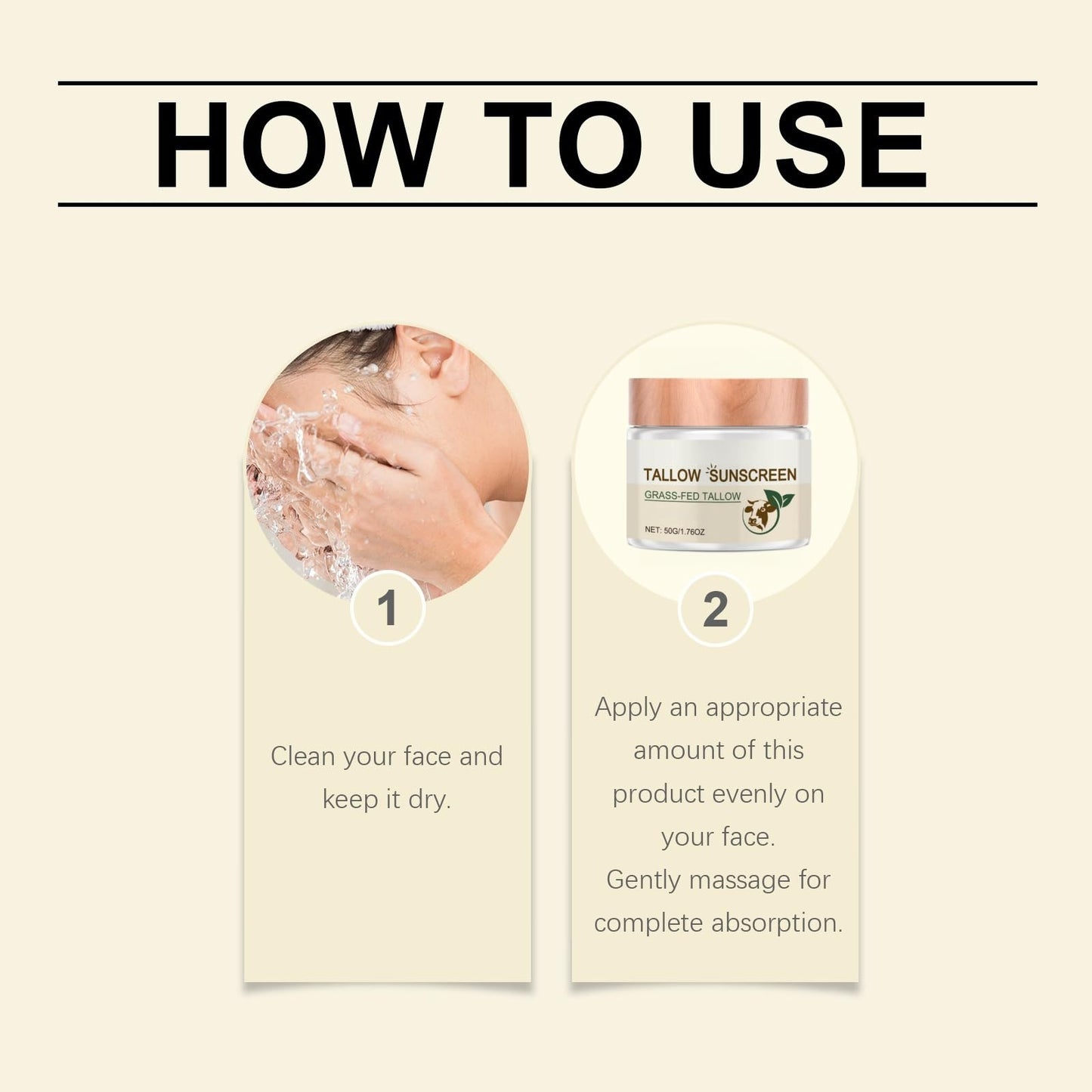 HOW TO USE

1

Clean your face and keep it dry.

TALLOW SUNSCREEN
GRASS-FED TALLOW
NET: 50G/1.76OZ

2

Apply an appropriate amount of this product evenly on your face.
Gently massage for complete absorption.