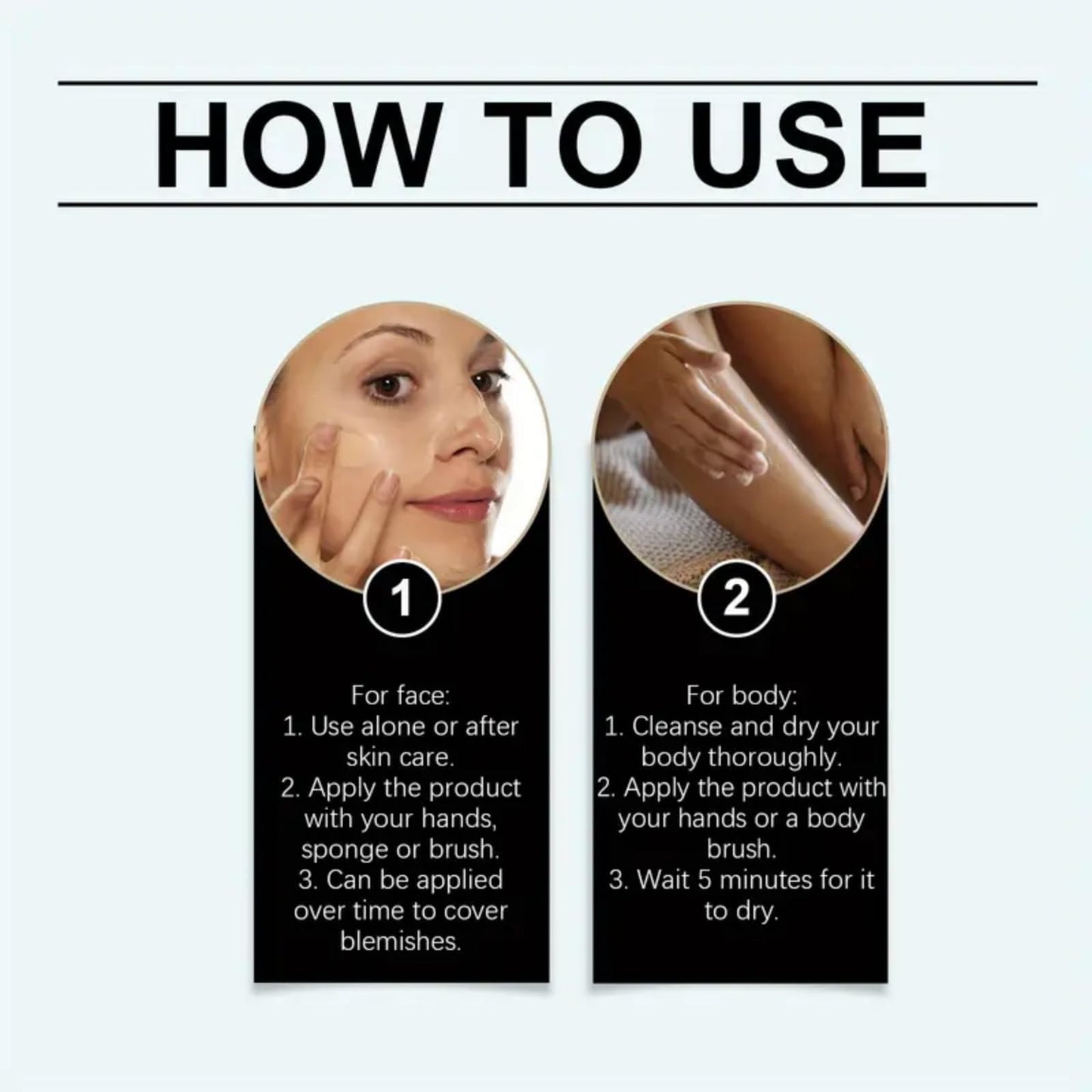 HOW TO USE

1

For face:
1. Use alone or after skin care.
2. Apply the product with your hands, sponge or brush.
3. Can be applied over time to cover blemishes.

2

For body:
1. Cleanse and dry your body thoroughly.
2. Apply the product with your hands or a body brush.
3. Wait 5 minutes for it to dry.