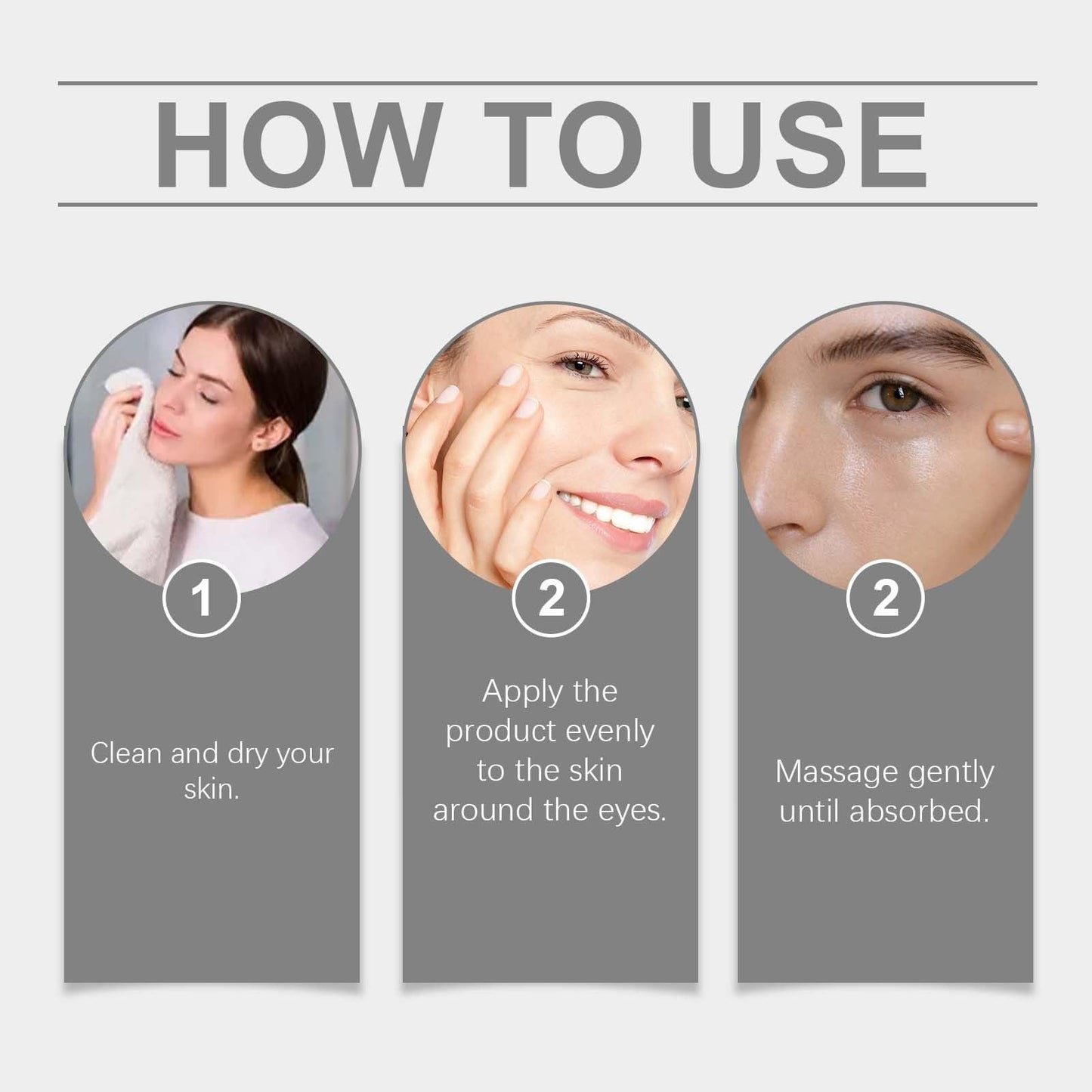 HOW TO USE

1

Clean and dry your skin.

2

Apply the product evenly to the skin around the eyes.

2

Massage gently until absorbed.