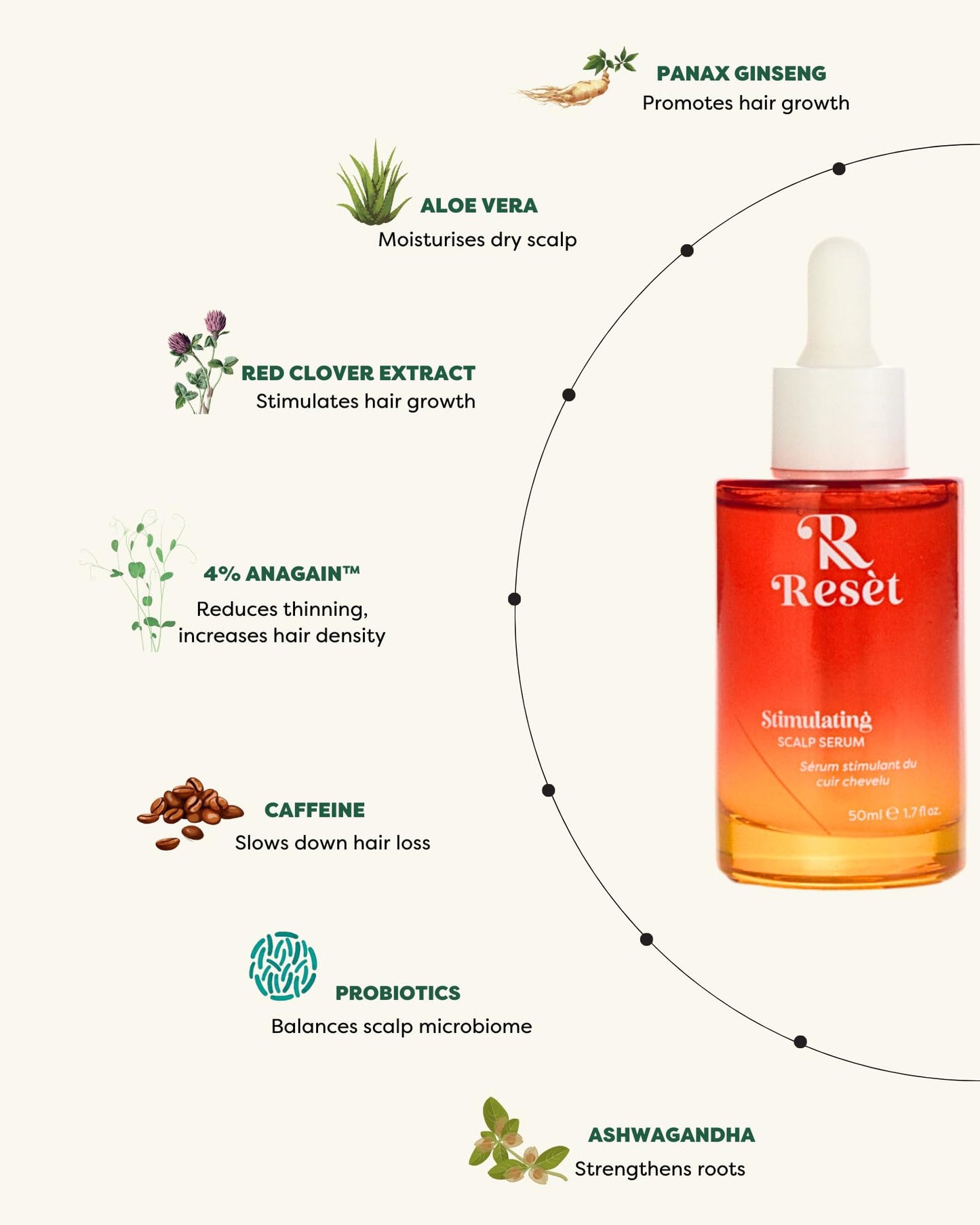 PANAX GINSENG
Promotes hair growth

ALOE VERA
Moisturises dry scalp

RED CLOVER EXTRACT
Stimulates hair growth

4% ANAGAIN™
Reduces thinning, increases hair density

CAFFEINE
Slows down hair loss

PROBIOTICS
Balances scalp microbiome

ASHWAGANDHA
Strengthens roots

R
Resèt

Stimulating
SCALP SERUM
Sérum stimulant du cuir chevelu
50ml ℮ 1.7 fl oz.