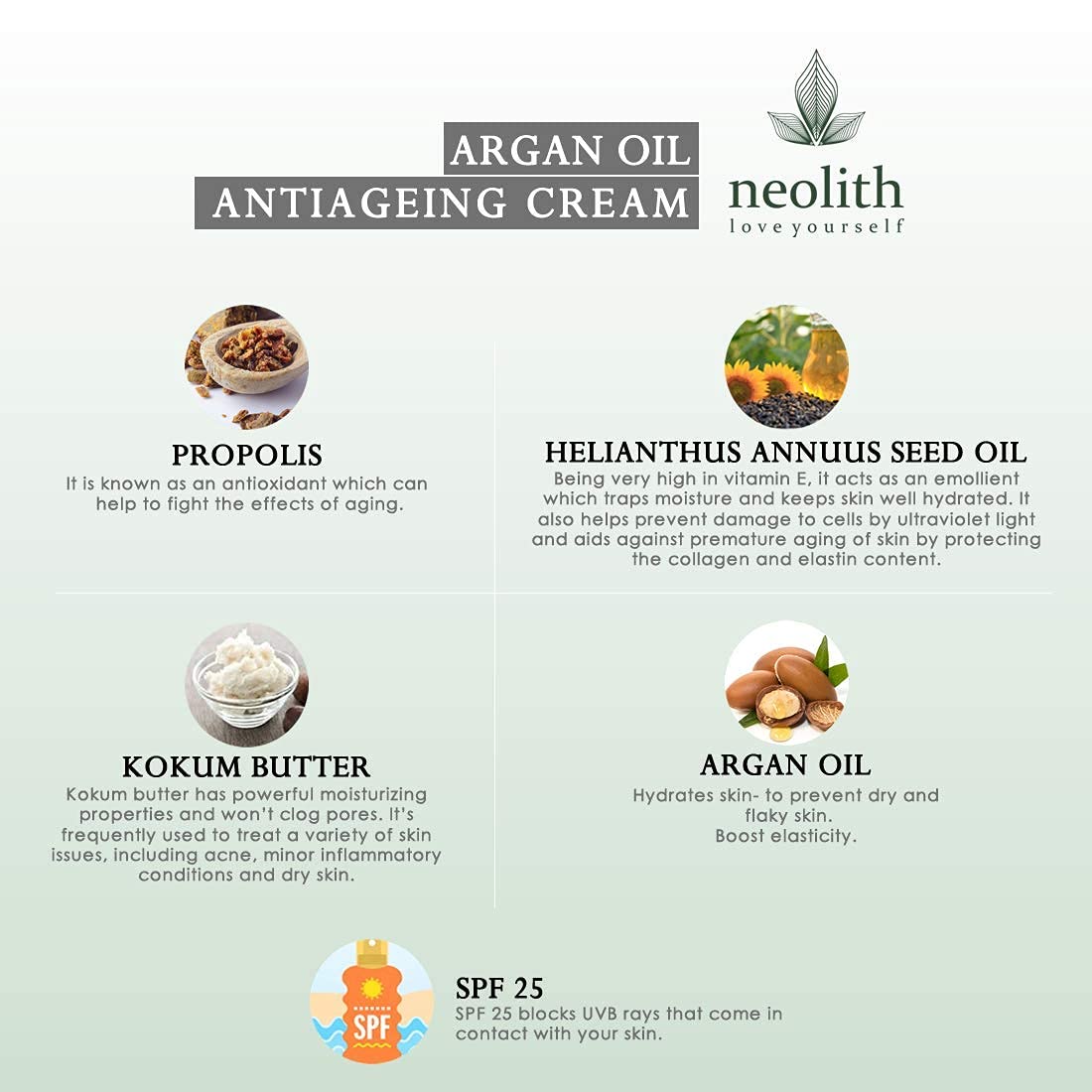 ARGAN OIL
ANTIAGEING CREAM

neolith
love yourself

PROPOLIS
It is known as an antioxidant which can help to fight the effects of aging.

HELIANTHUS ANNUUS SEED OIL
Being very high in vitamin E, it acts as an emollient which traps moisture and keeps skin well hydrated. It also helps prevent damage to cells by ultraviolet light and aids against premature aging of skin by protecting the collagen and elastin content.

KOKUM BUTTER
Kokum butter has powerful moisturizing properties and won't clog pores. It's frequently used to treat a variety of skin issues, including acne, minor inflammatory conditions and dry skin.

ARGAN OIL
Hydrates skin- to prevent dry and flaky skin.
Boost elasticity.

SPF

SPF 25
SPF 25 blocks UVB rays that come in contact with your skin.