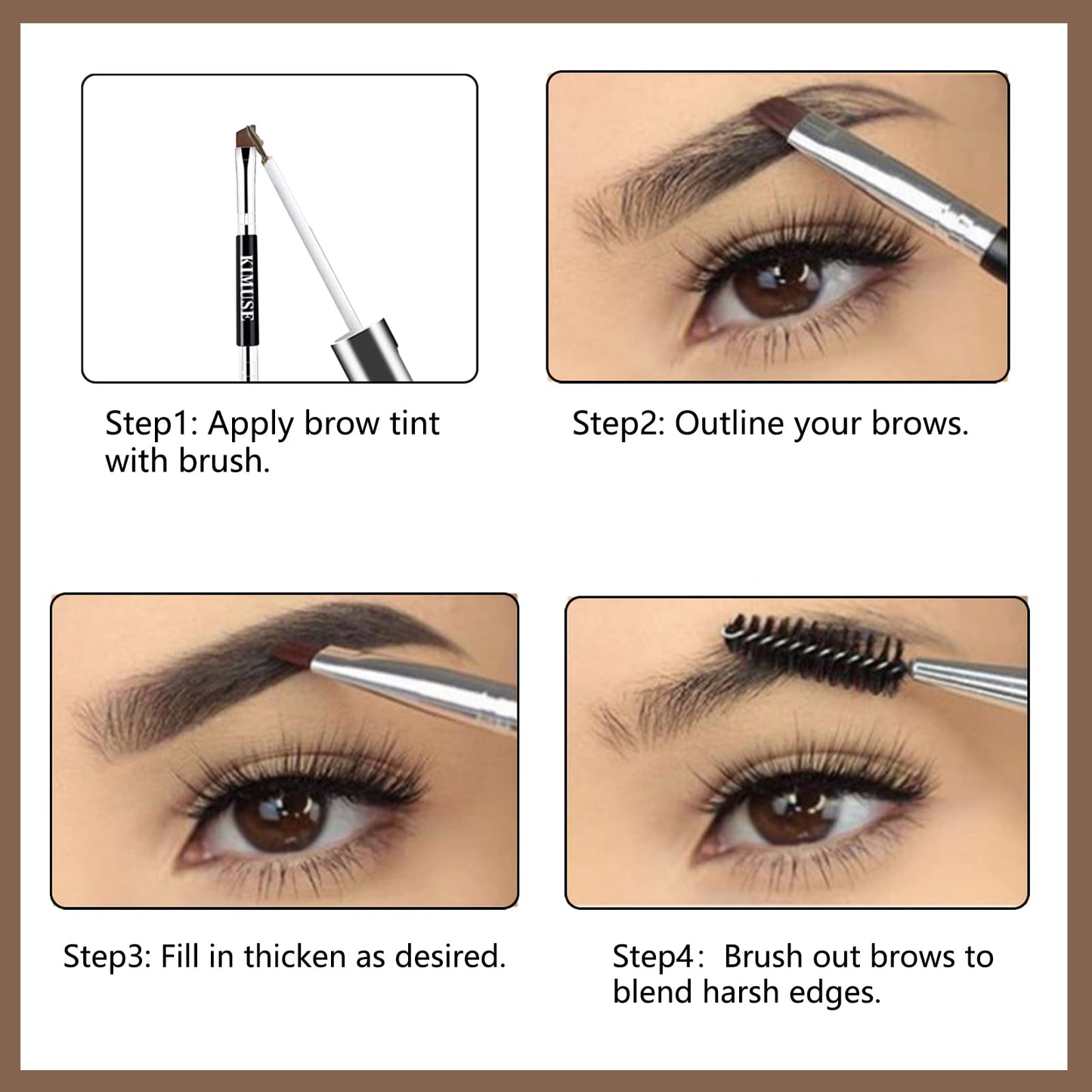 KIMUSE

Step1: Apply brow tint with brush.

Step2: Outline your brows.

Step3: Fill in thicken as desired.

Step4: Brush out brows to blend harsh edges.