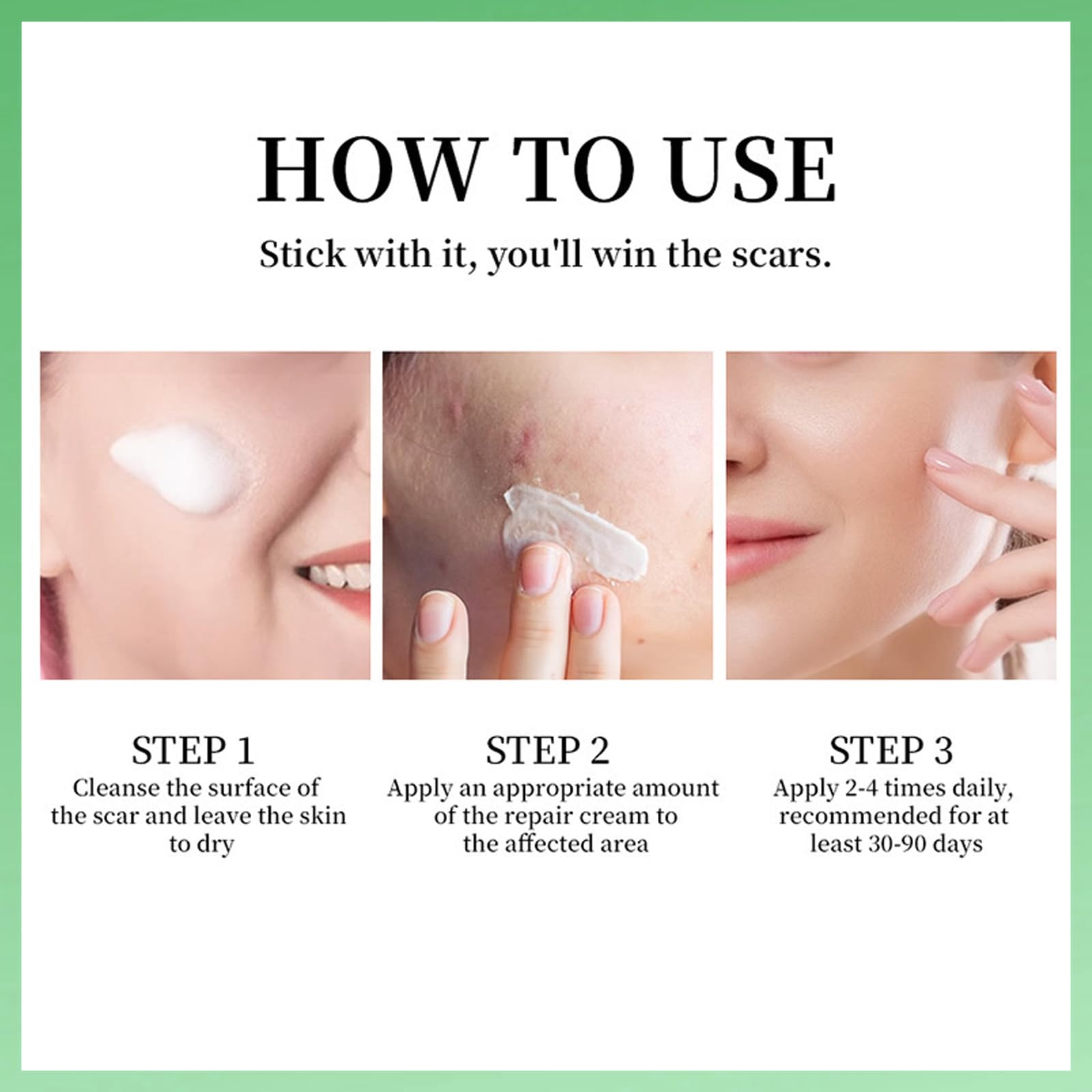 HOW TO USE

Stick with it, you'll win the scars.

STEP 1
Cleanse the surface of the scar and leave the skin to dry

STEP 2
Apply an appropriate amount of the repair cream to the affected area

STEP 3
Apply 2-4 times daily, recommended for at least 30-90 days