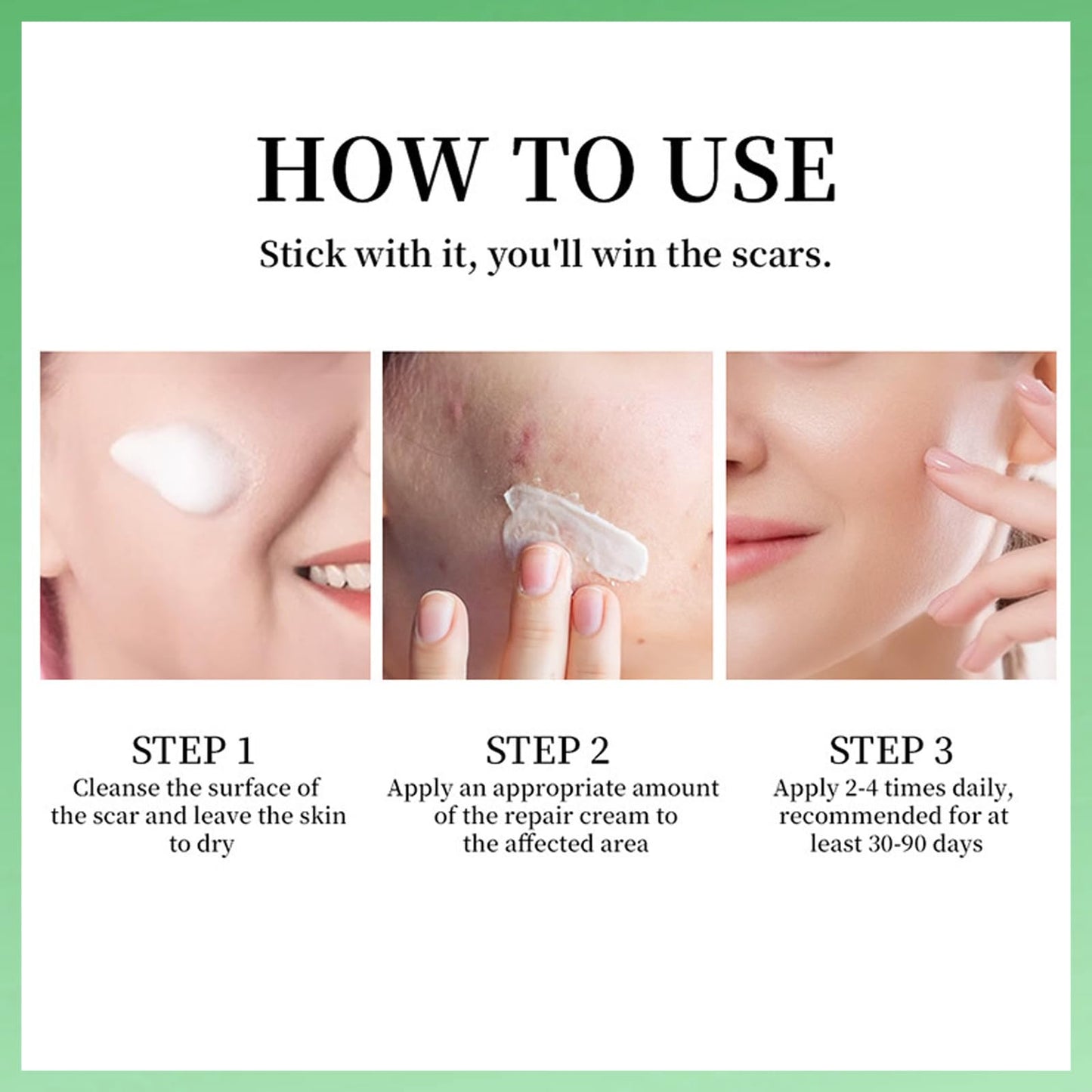 HOW TO USE

Stick with it, you'll win the scars.

STEP 1
Cleanse the surface of the scar and leave the skin to dry

STEP 2
Apply an appropriate amount of the repair cream to the affected area

STEP 3
Apply 2-4 times daily, recommended for at least 30-90 days