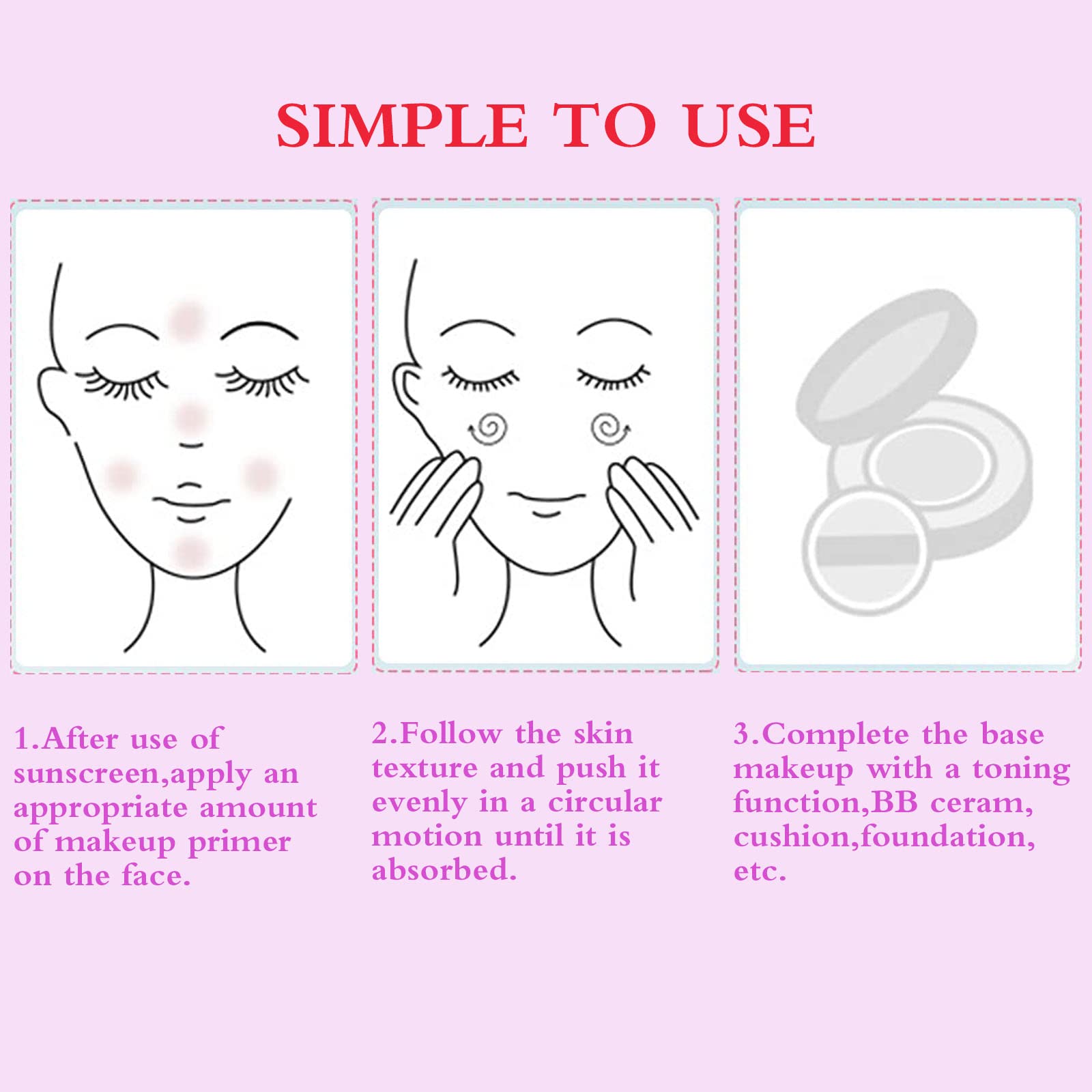 SIMPLE TO USE

1.After use of sunscreen,apply an appropriate amount of makeup primer on the face.

2.Follow the skin texture and push it evenly in a circular motion until it is absorbed.

3.Complete the base makeup with a toning function,BB ceram, cushion,foundation, etc.