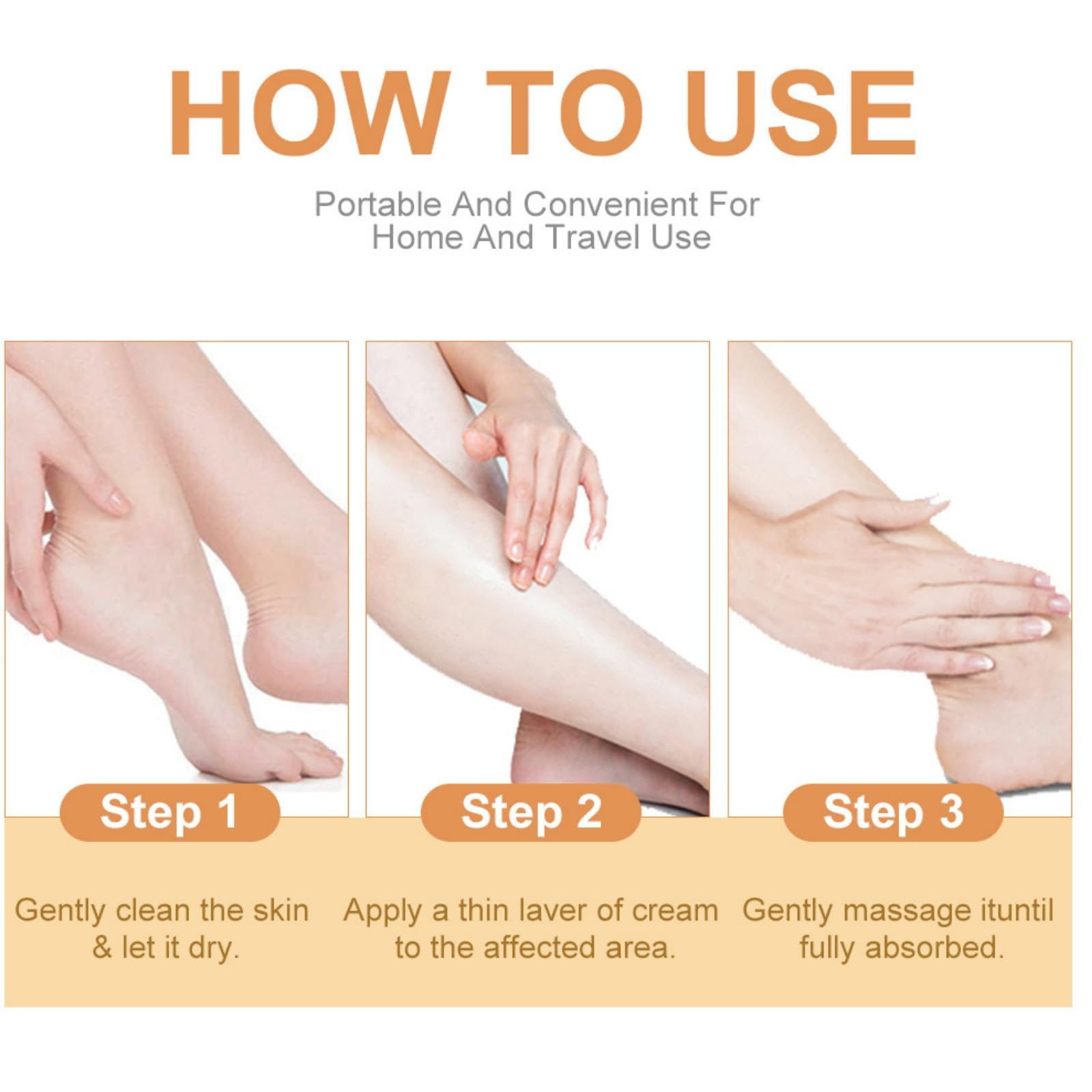 HOW TO USE

Portable And Convenient For Home And Travel Use

Step 1

Gently clean the skin & let it dry.

Step 2

Apply a thin laver of cream to the affected area.

Step 3

Gently massage ituntil fully absorbed.