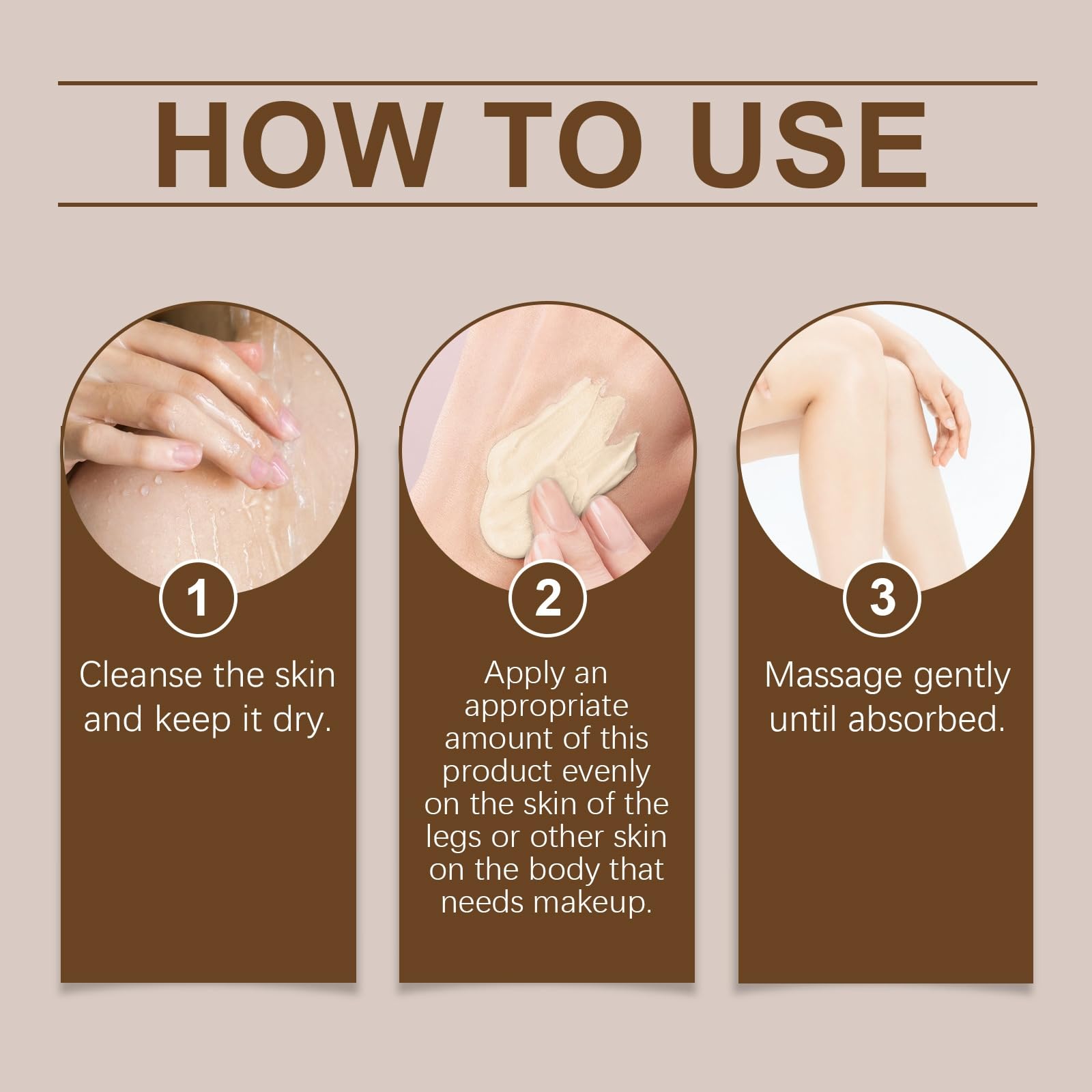 HOW TO USE

1
Cleanse the skin and keep it dry.

2
Apply an appropriate amount of this product evenly on the skin of the legs or other skin on the body that needs makeup.

3
Massage gently until absorbed.