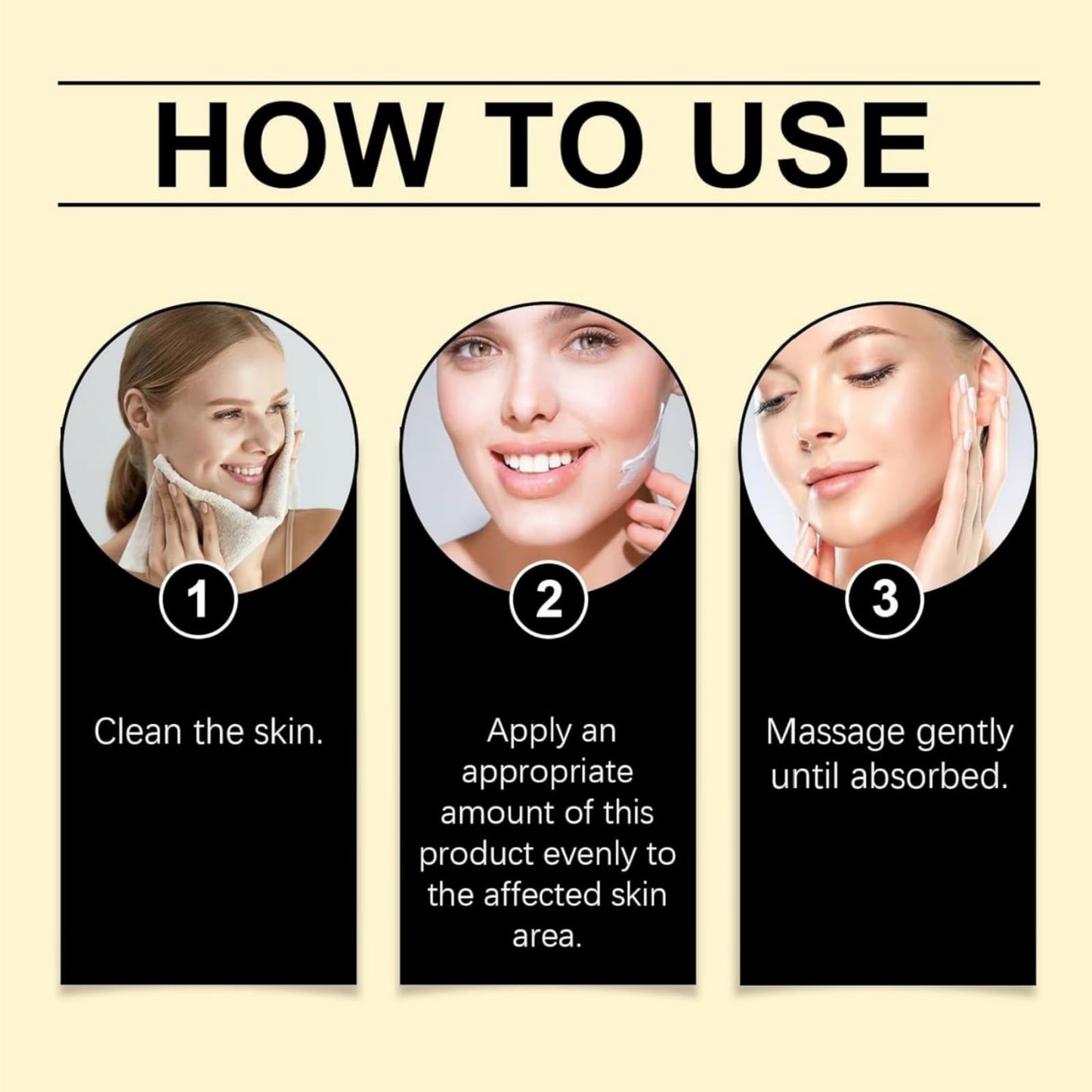 HOW TO USE

1

Clean the skin.

2

Apply an appropriate amount of this product evenly to the affected skin area.

3

Massage gently until absorbed.