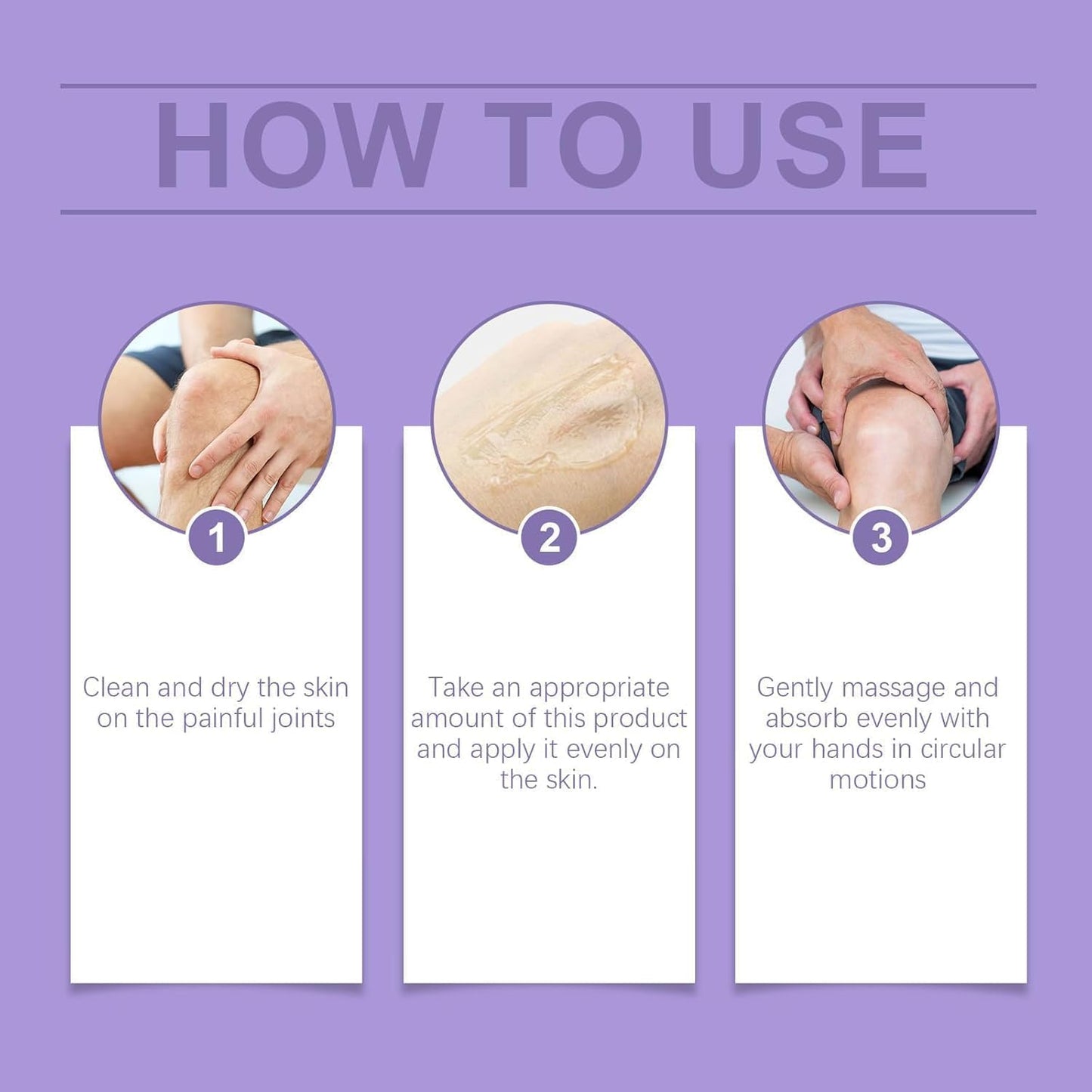 HOW TO USE

1

Clean and dry the skin on the painful joints

2

Take an appropriate amount of this product and apply it evenly on the skin.

3

Gently massage and absorb evenly with your hands in circular motions