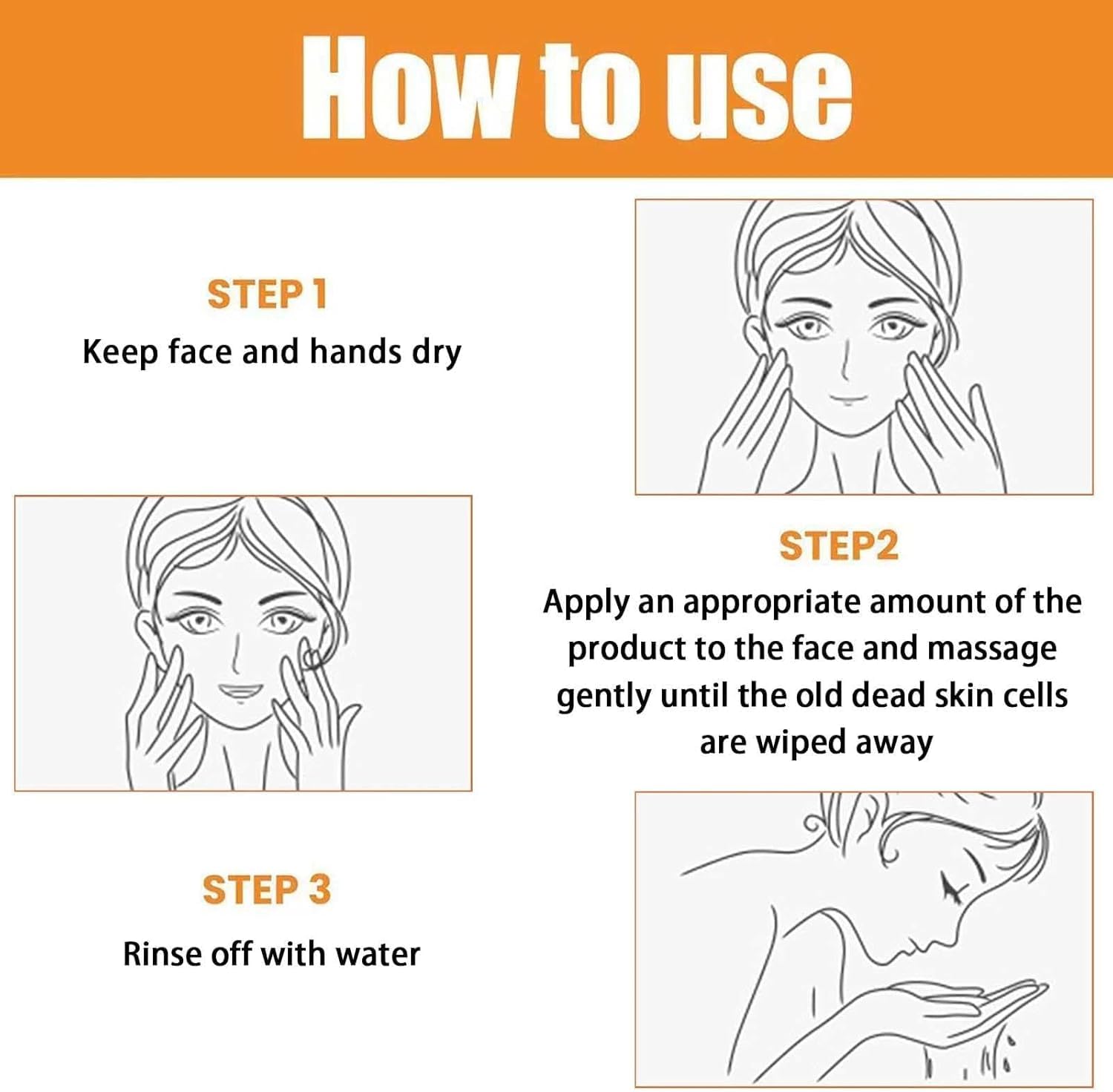 How to use

STEP 1

Keep face and hands dry

STEP2

Apply an appropriate amount of the product to the face and massage gently until the old dead skin cells are wiped away

STEP 3

Rinse off with water