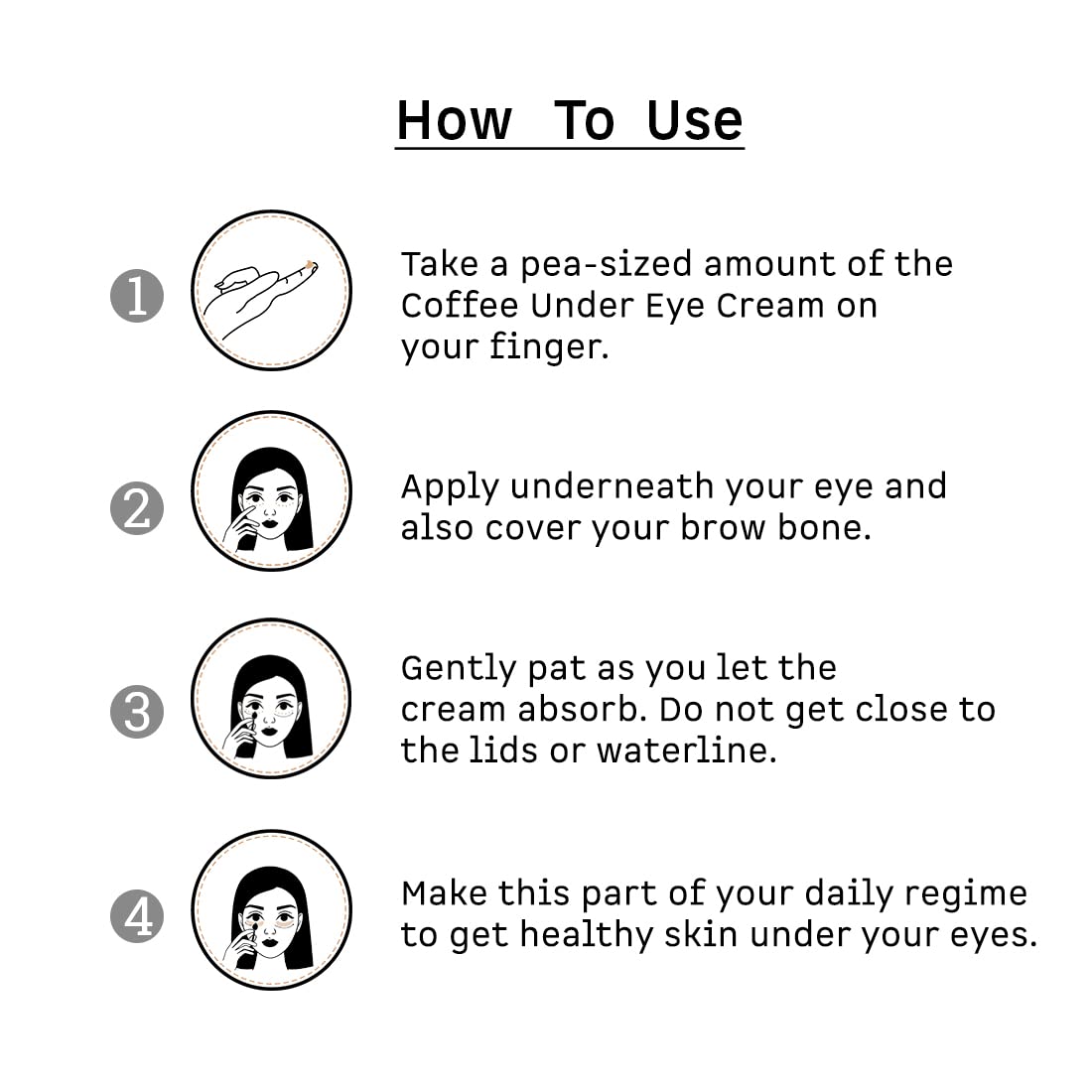 How To Use

1 Take a pea-sized amount of the Coffee Under Eye Cream on your finger.

2 Apply underneath your eye and also cover your brow bone.

3 Gently pat as you let the cream absorb. Do not get close to the lids or waterline.

4 Make this part of your daily regime to get healthy skin under your eyes.