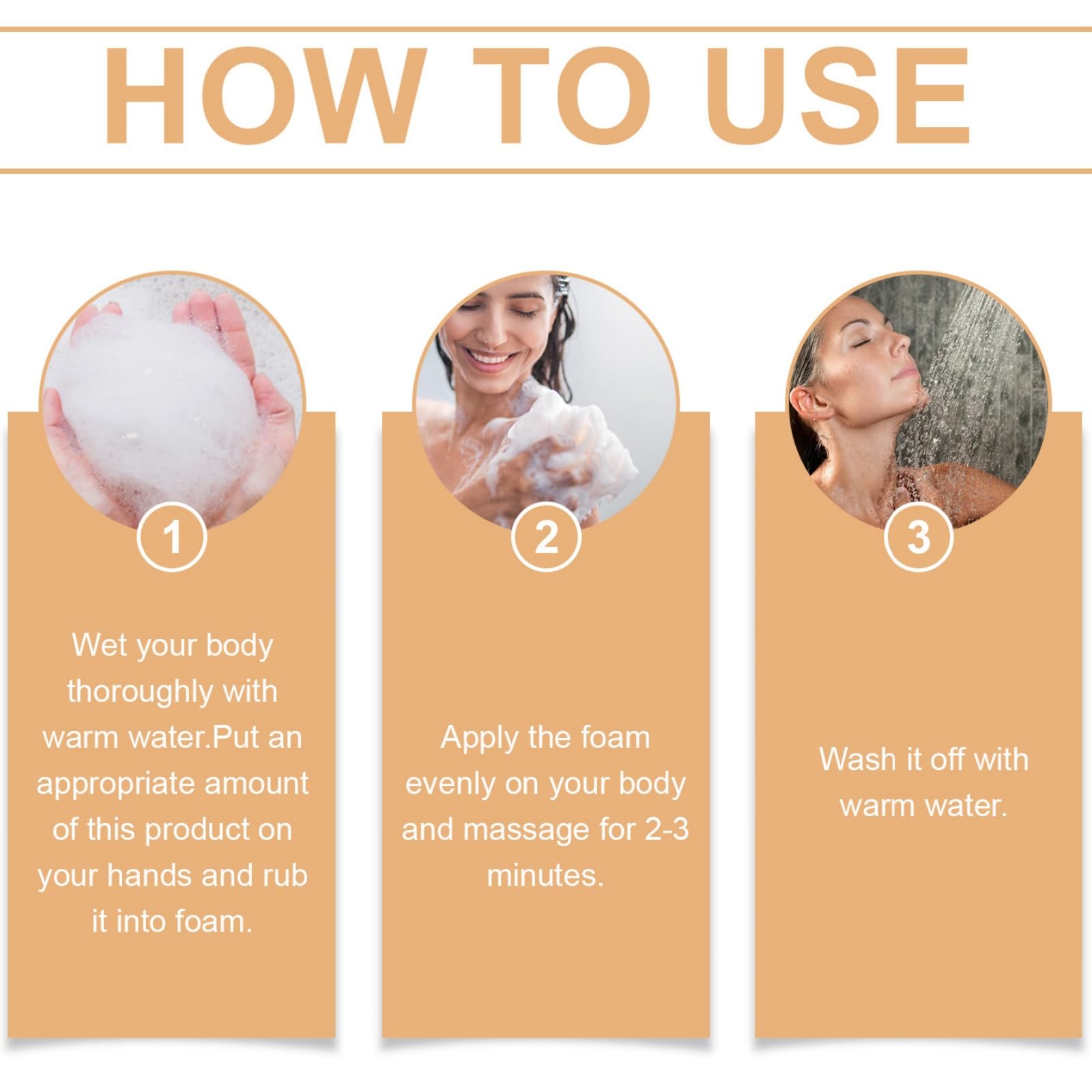 HOW TO USE

1

Wet your body thoroughly with warm water.Put an appropriate amount of this product on your hands and rub it into foam.

2

Apply the foam evenly on your body and massage for 2-3 minutes.

3

Wash it off with warm water.