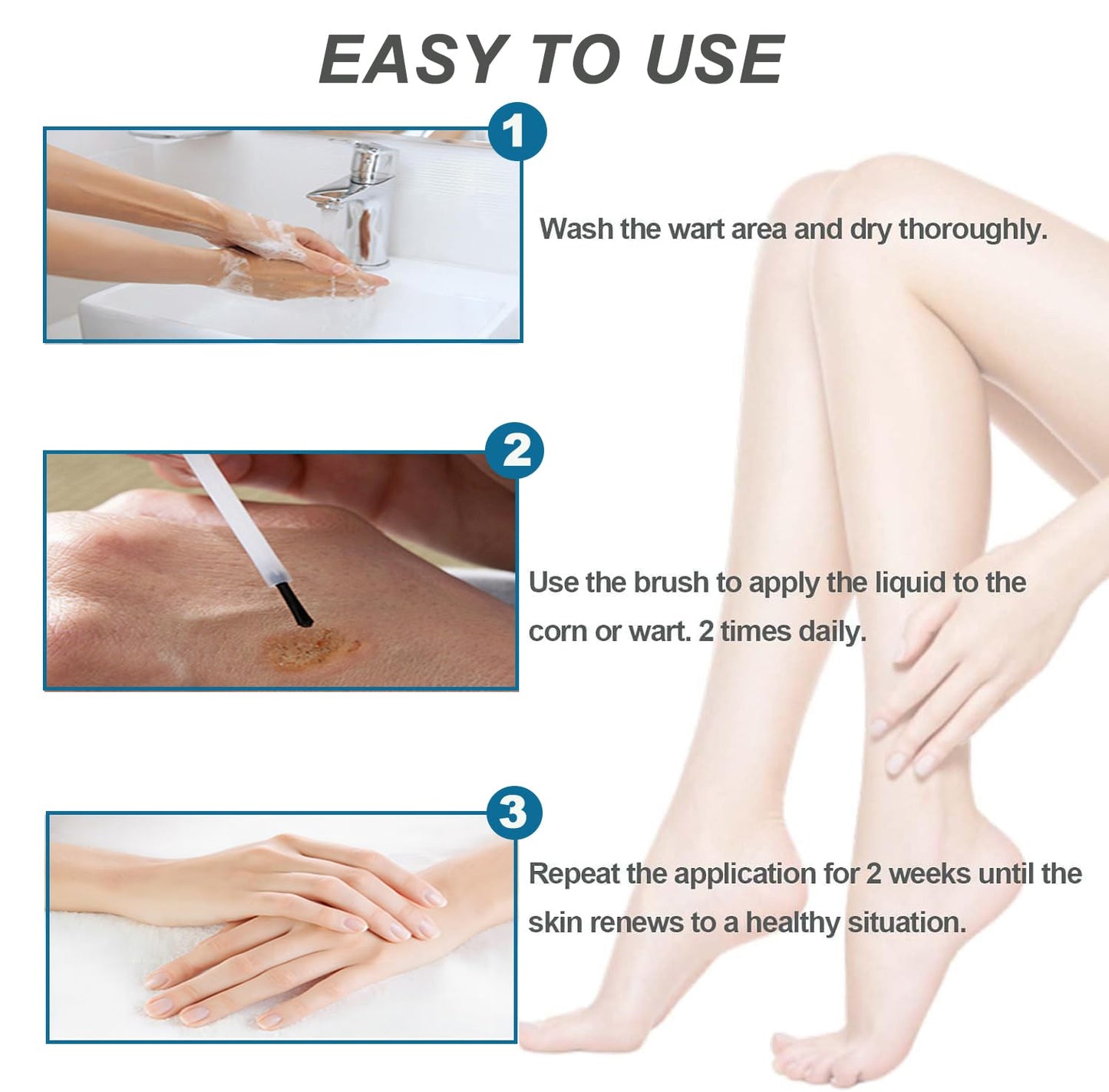 EASY TO USE

1

Wash the wart area and dry thoroughly.

2

Use the brush to apply the liquid to the corn or wart. 2 times daily.

3

Repeat the application for 2 weeks until the skin renews to a healthy situation.