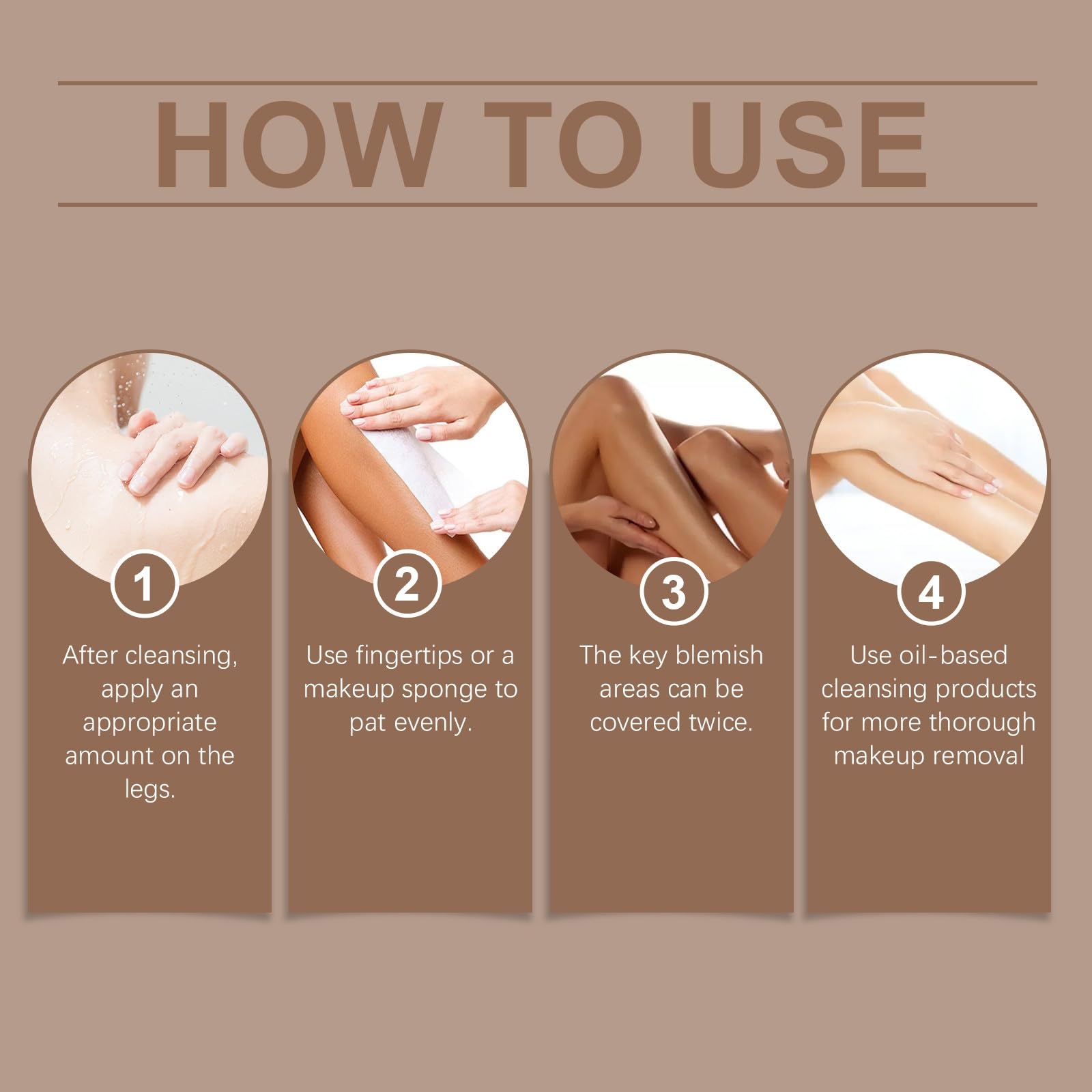 HOW TO USE

1

After cleansing, apply an appropriate amount on the legs.

2

Use fingertips or a makeup sponge to pat evenly.

3

The key blemish areas can be covered twice.

4

Use oil-based cleansing products for more thorough makeup removal