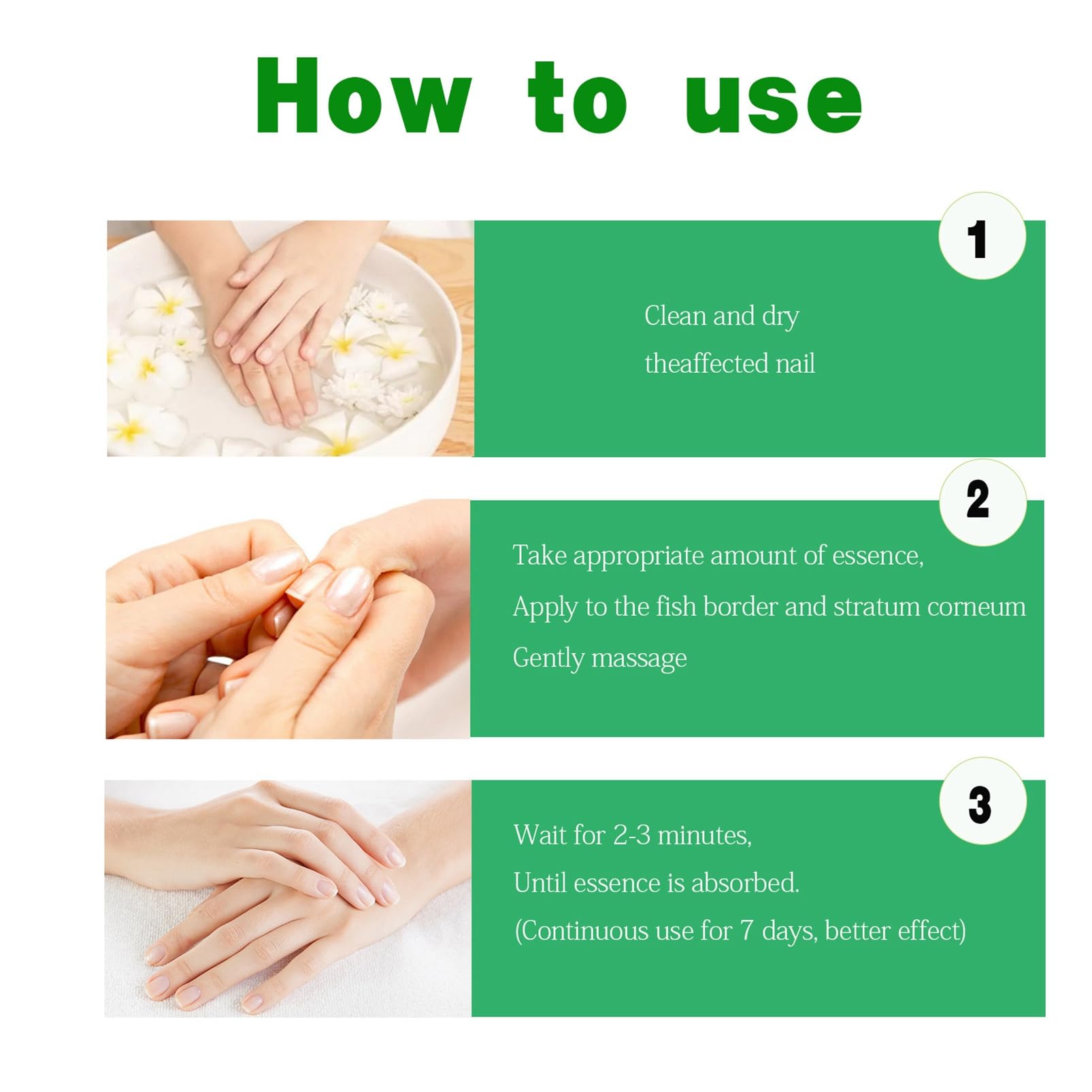 How to use

1

Clean and dry
theaffected nail

2

Take appropriate amount of essence,
Apply to the fish border and stratum corneum
Gently massage

3

Wait for 2-3 minutes,
Until essence is absorbed.
(Continuous use for 7 days, better effect)