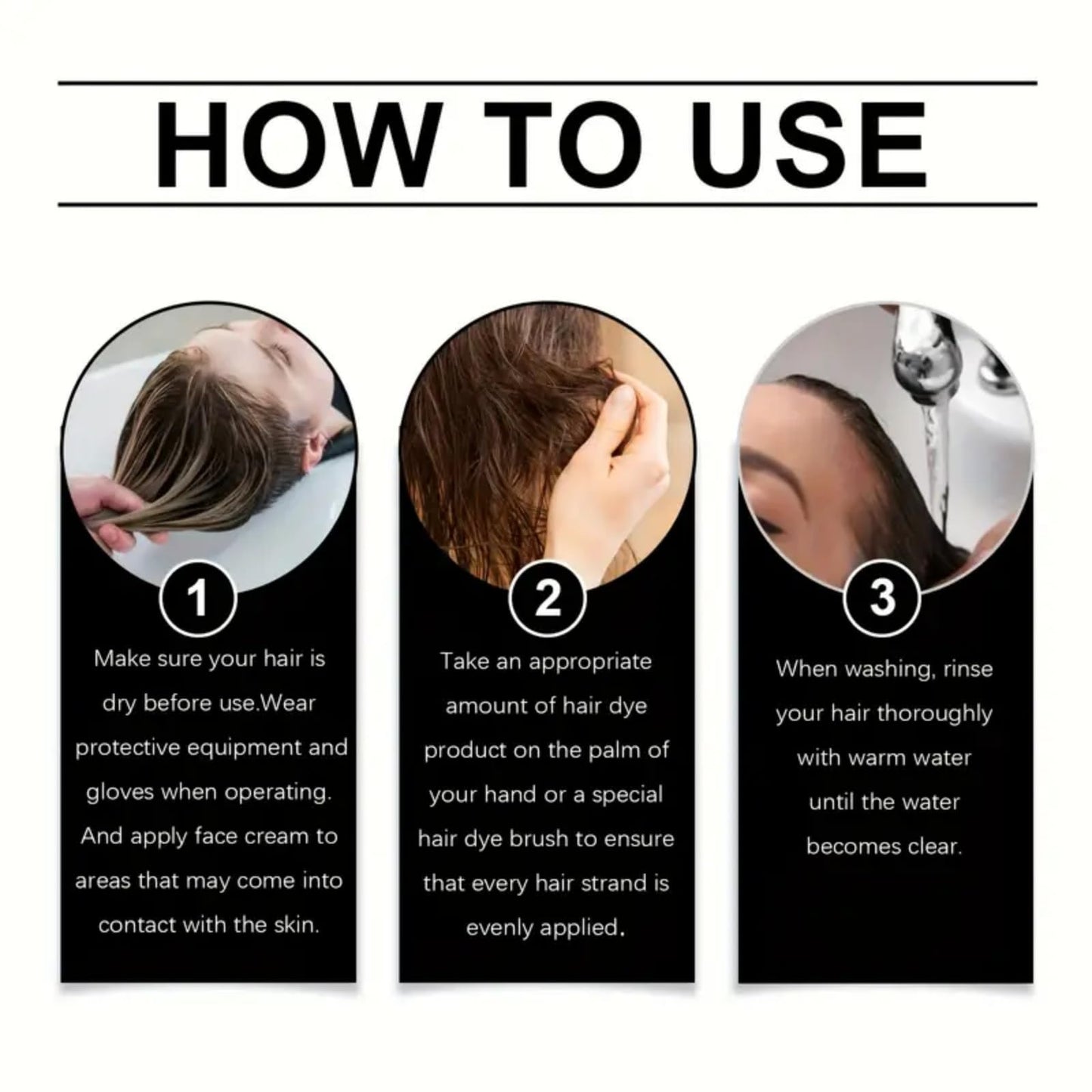 HOW TO USE

1

Make sure your hair is dry before use.Wear protective equipment and gloves when operating. And apply face cream to areas that may come into contact with the skin.

2

Take an appropriate amount of hair dye product on the palm of your hand or a special hair dye brush to ensure that every hair strand is evenly applied.

3

When washing, rinse your hair thoroughly with warm water until the water becomes clear.