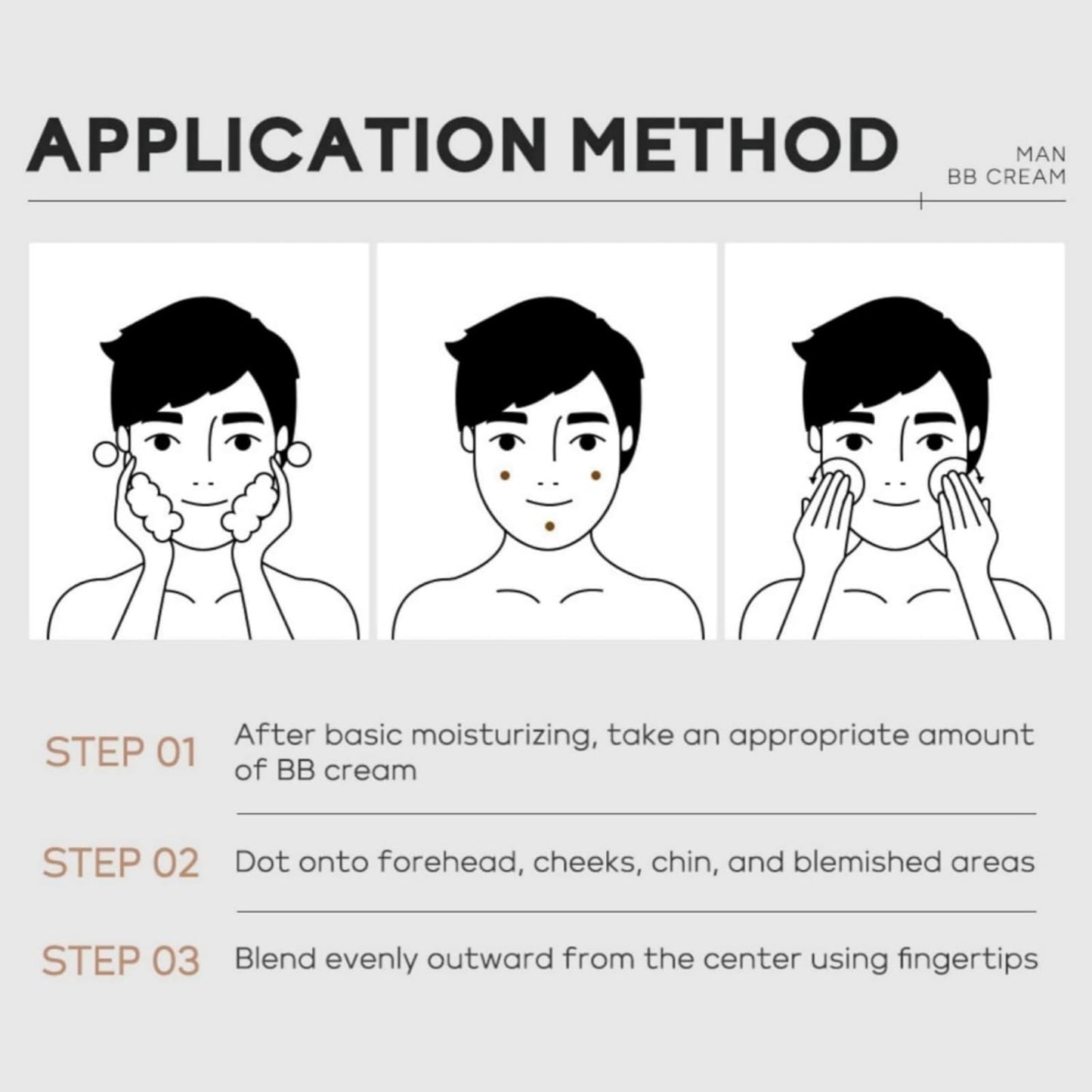 APPLICATION METHOD

MAN
BB CREAM

STEP 01 After basic moisturizing, take an appropriate amount of BB cream

STEP 02 Dot onto forehead, cheeks, chin, and blemished areas

STEP 03 Blend evenly outward from the center using fingertips