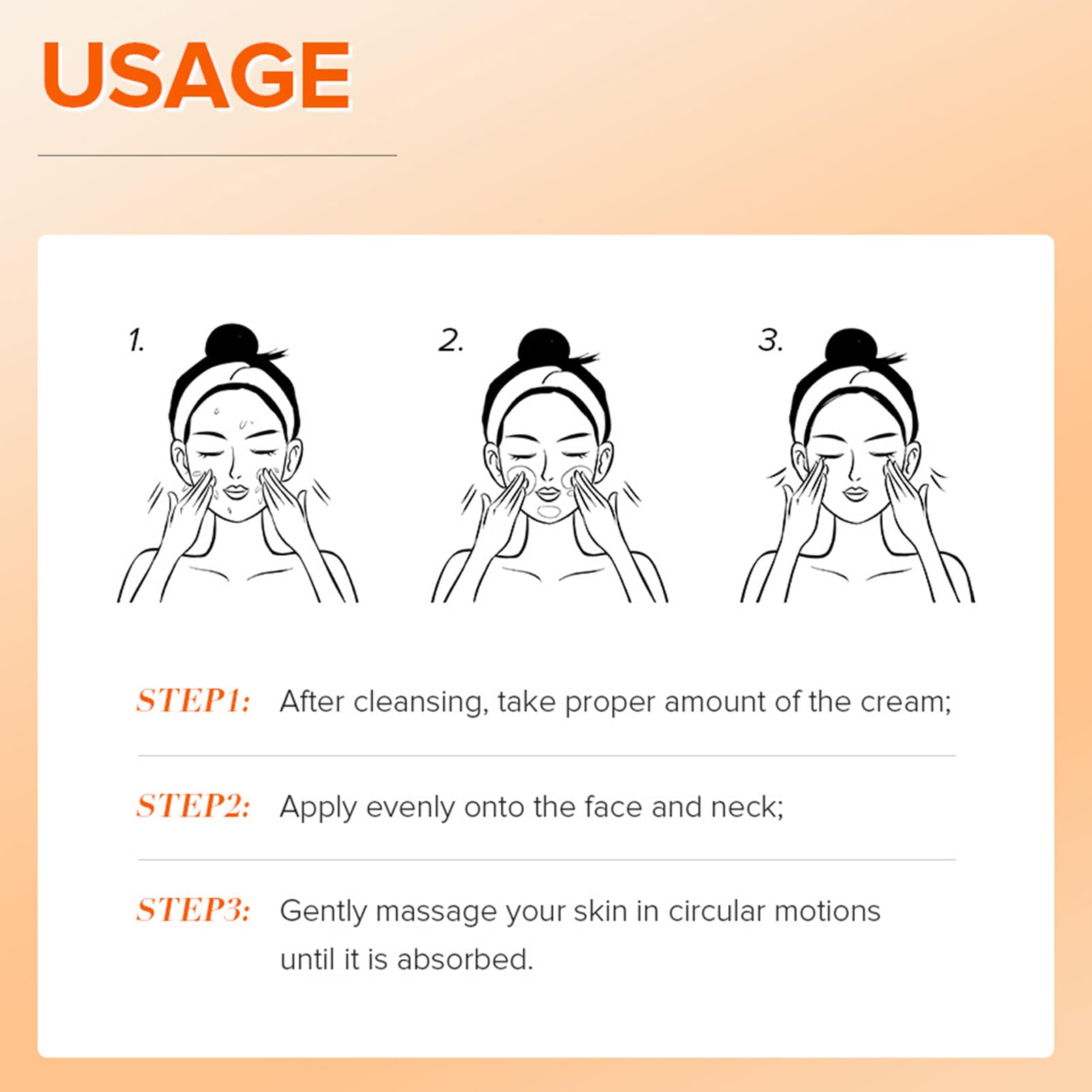 USAGE

1.

2.

3.

STEP1: After cleansing, take proper amount of the cream;

STEP2: Apply evenly onto the face and neck;

STEP3: Gently massage your skin in circular motions until it is absorbed.