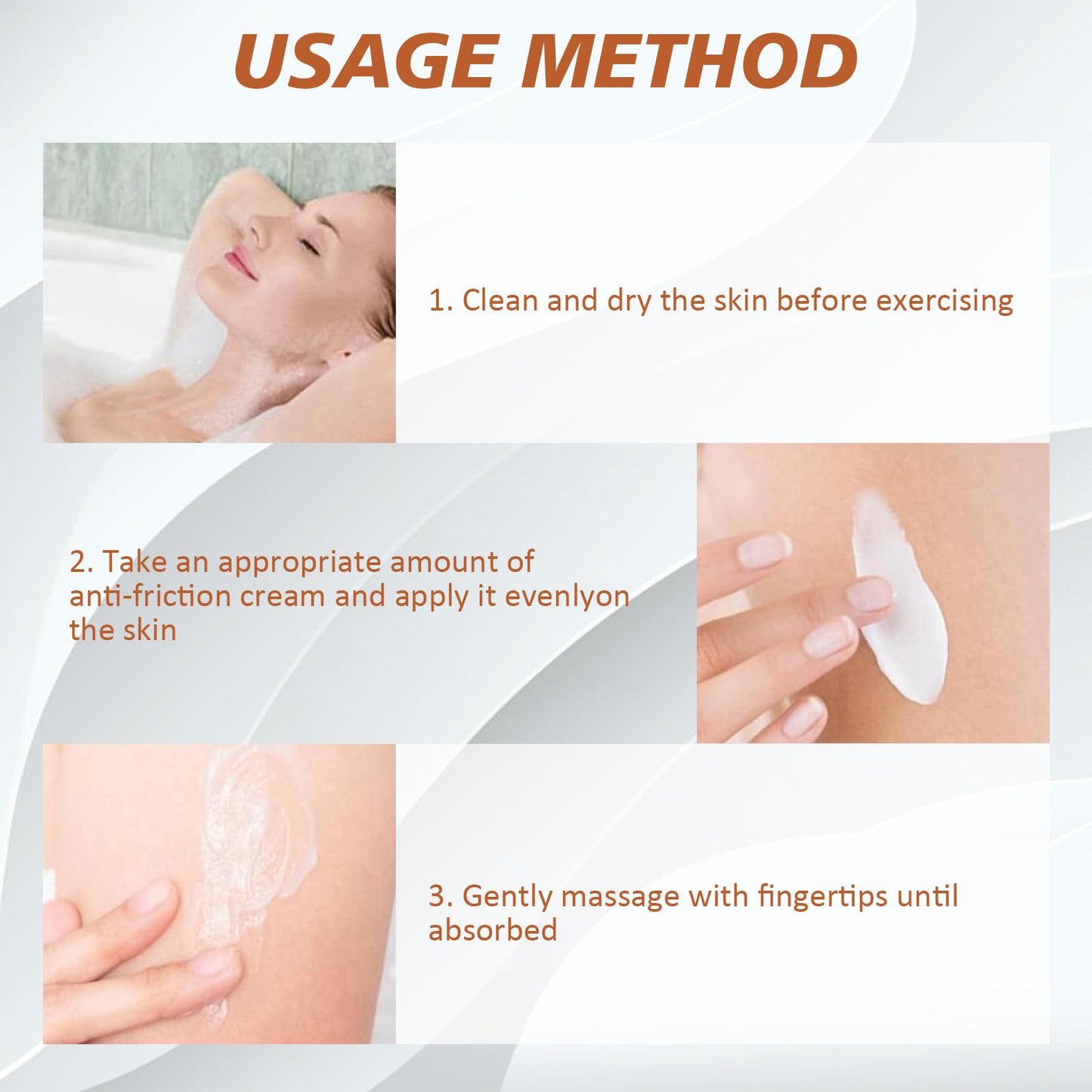 USAGE METHOD

1. Clean and dry the skin before exercising

2. Take an appropriate amount of anti-friction cream and apply it evenlyon the skin

3. Gently massage with fingertips until absorbed