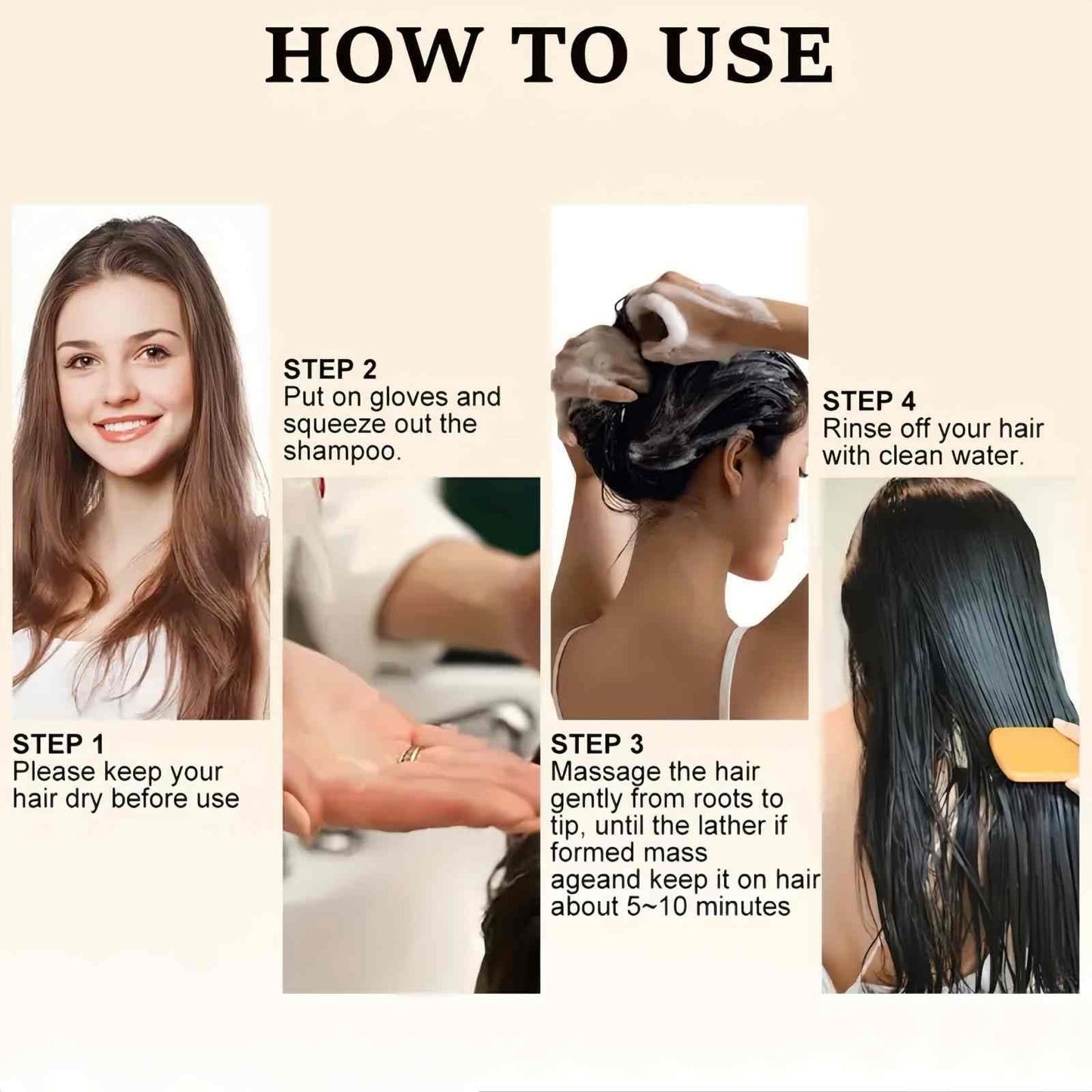 HOW TO USE

STEP 1
Please keep your hair dry before use

STEP 2
Put on gloves and squeeze out the shampoo.

STEP 3
Massage the hair gently from roots to tip, until the lather if formed mass ageand keep it on hair about 5~10 minutes

STEP 4
Rinse off your hair with clean water.