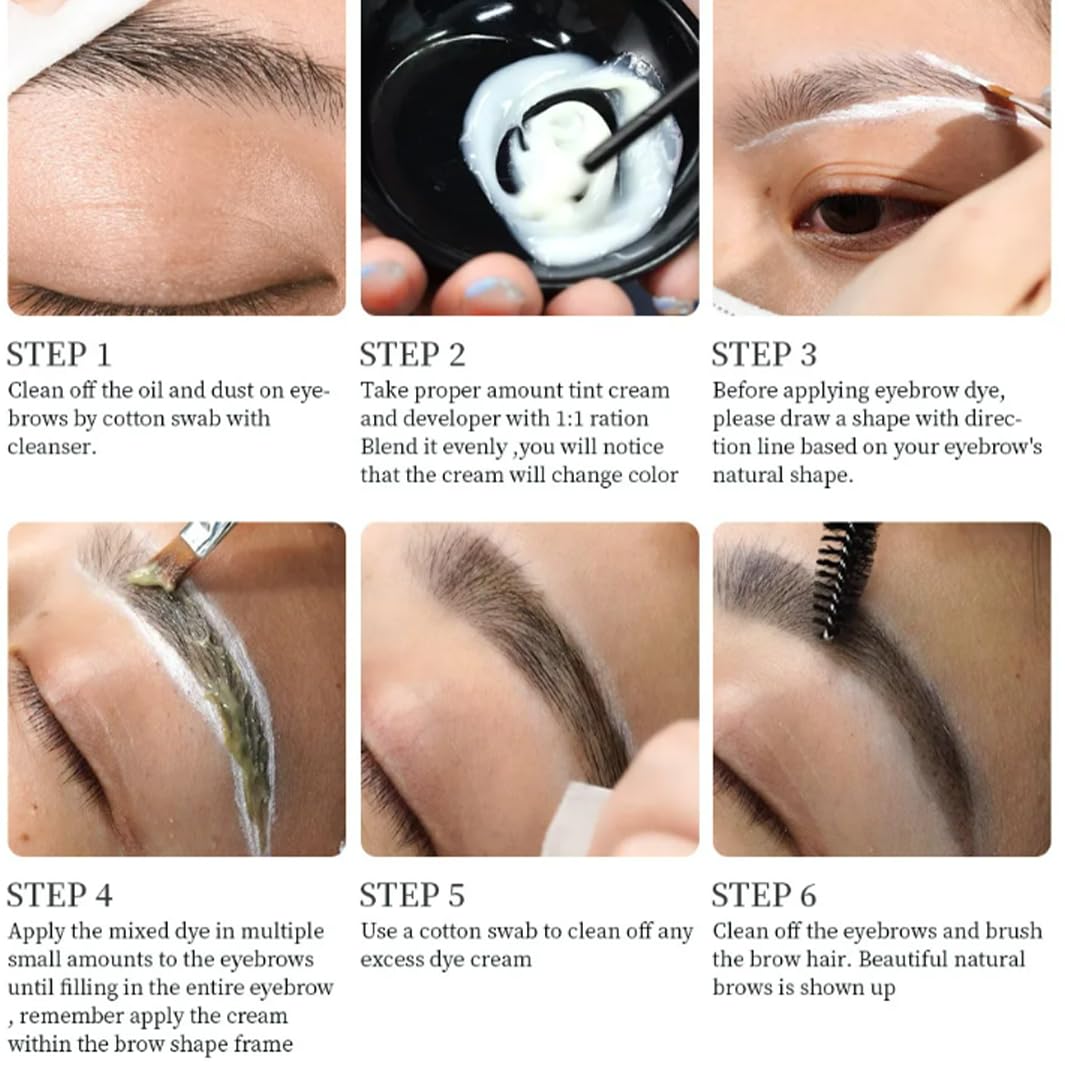 STEP 1
Clean off the oil and dust on eyebrows by cotton swab with cleanser.

STEP 2
Take proper amount tint cream and developer with 1:1 ration Blend it evenly ,you will notice that the cream will change color

STEP 3
Before applying eyebrow dye, please draw a shape with direction line based on your eyebrow's natural shape.

STEP 4
Apply the mixed dye in multiple small amounts to the eyebrows until filling in the entire eyebrow , remember apply the cream within the brow shape frame

STEP 5
Use a cotton swab to clean off any excess dye cream

STEP 6
Clean off the eyebrows and brush the brow hair. Beautiful natural brows is shown up