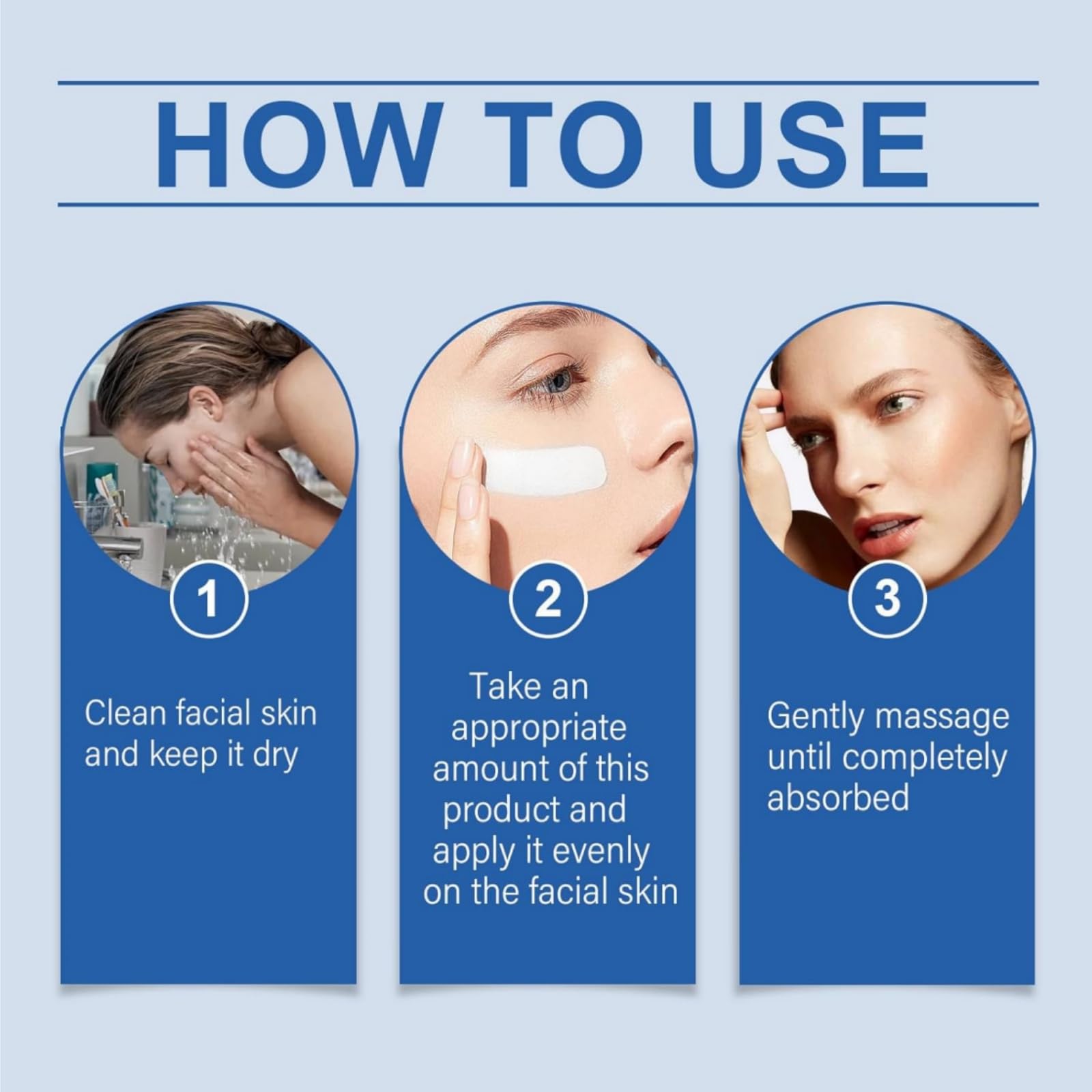 HOW TO USE

1

Clean facial skin and keep it dry

2

Take an appropriate amount of this product and apply it evenly on the facial skin

3

Gently massage until completely absorbed