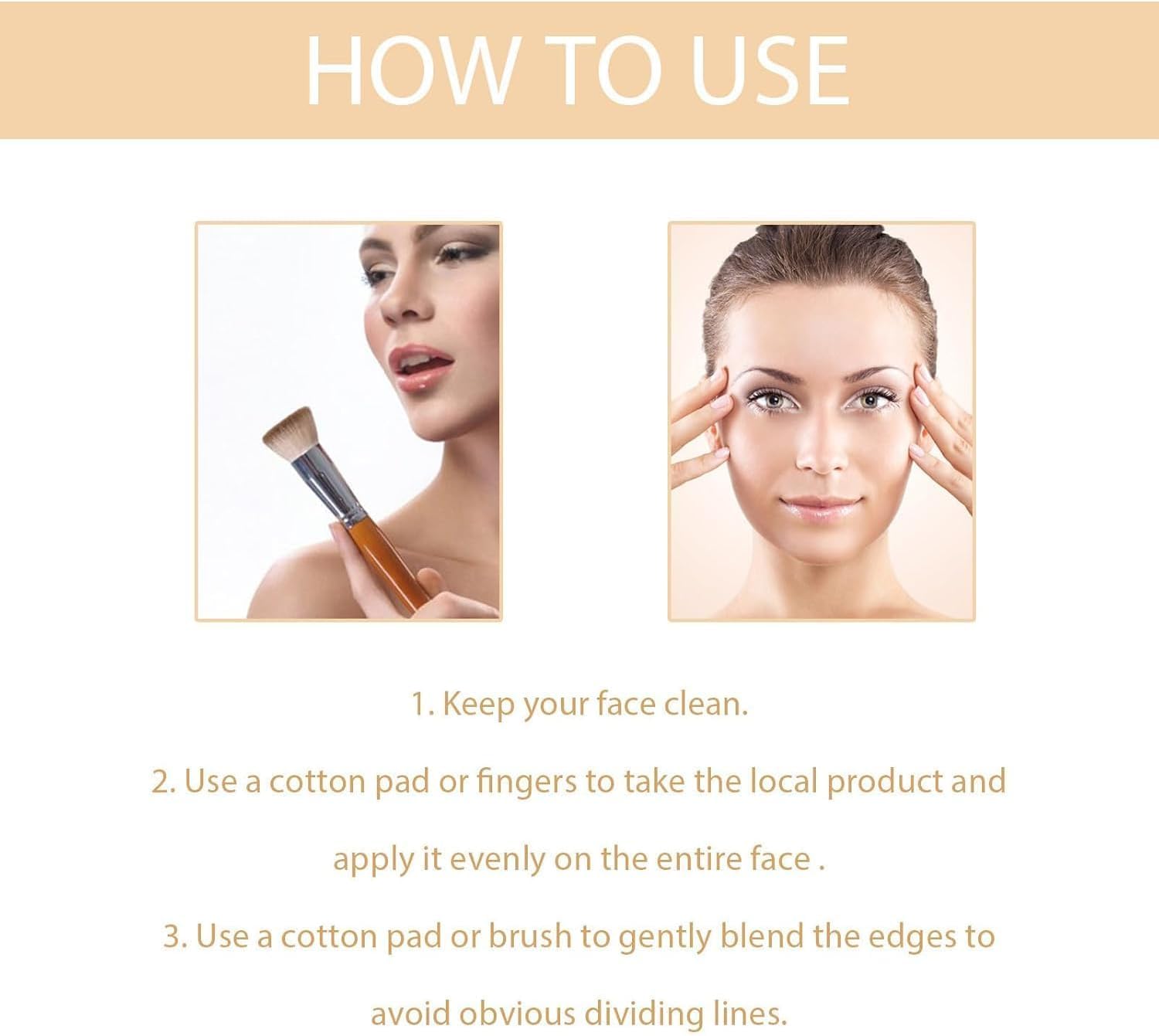 HOW TO USE

1. Keep your face clean.

2. Use a cotton pad or fingers to take the local product and apply it evenly on the entire face .

3. Use a cotton pad or brush to gently blend the edges to avoid obvious dividing lines.