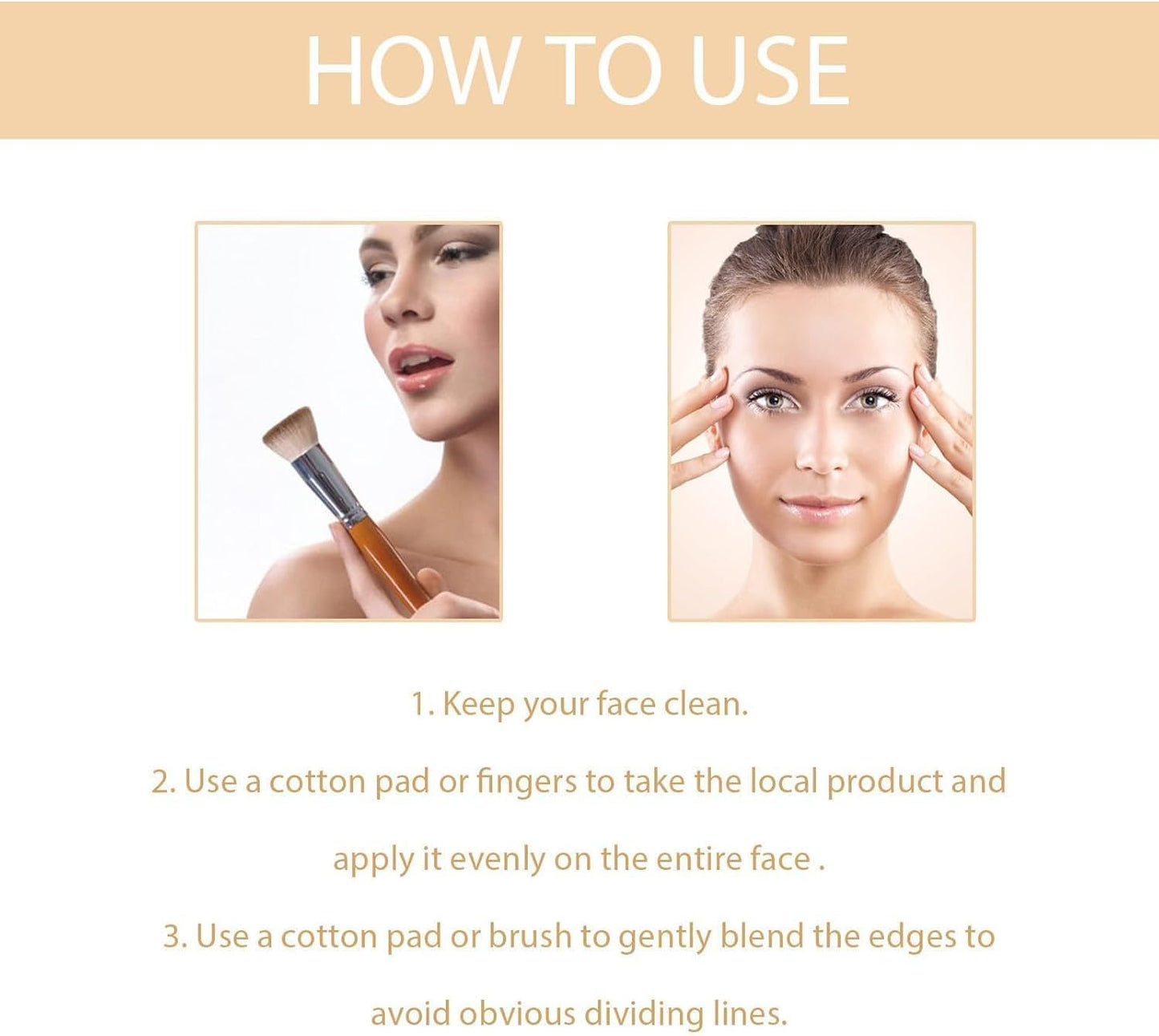 HOW TO USE

1. Keep your face clean.

2. Use a cotton pad or fingers to take the local product and apply it evenly on the entire face .

3. Use a cotton pad or brush to gently blend the edges to avoid obvious dividing lines.