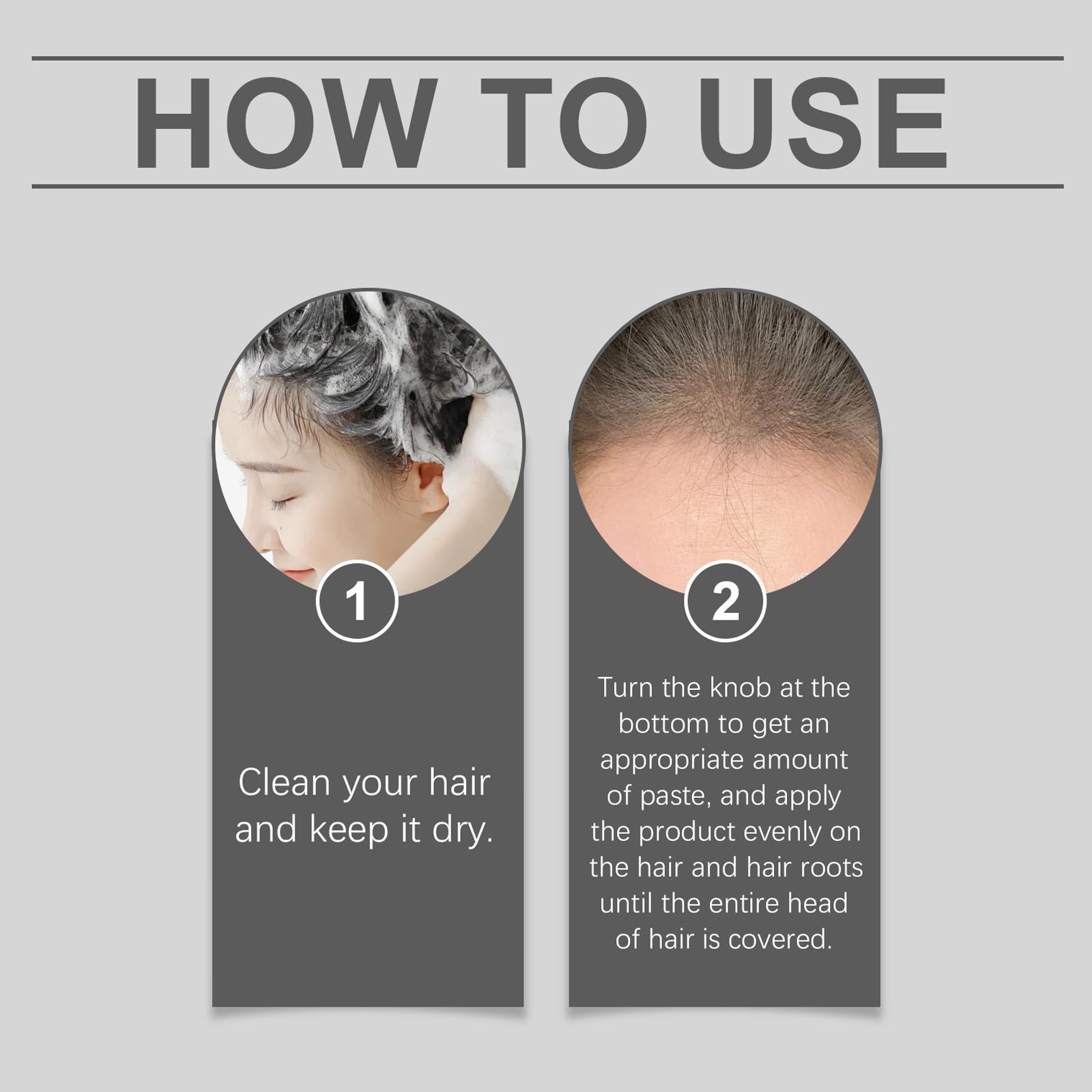 HOW TO USE

1

Clean your hair and keep it dry.

2

Turn the knob at the bottom to get an appropriate amount of paste, and apply the product evenly on the hair and hair roots until the entire head of hair is covered.