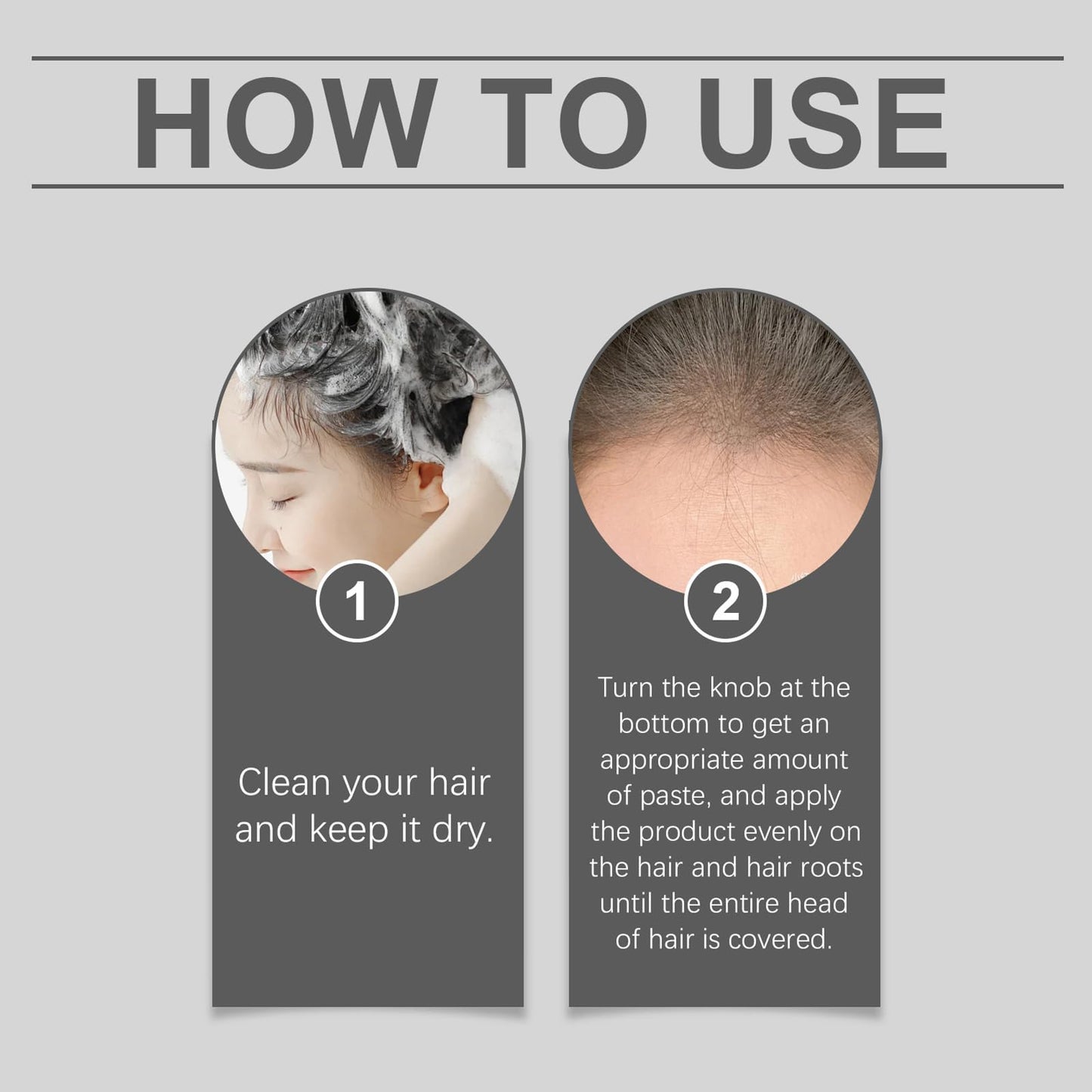 HOW TO USE

1

Clean your hair and keep it dry.

2

Turn the knob at the bottom to get an appropriate amount of paste, and apply the product evenly on the hair and hair roots until the entire head of hair is covered.