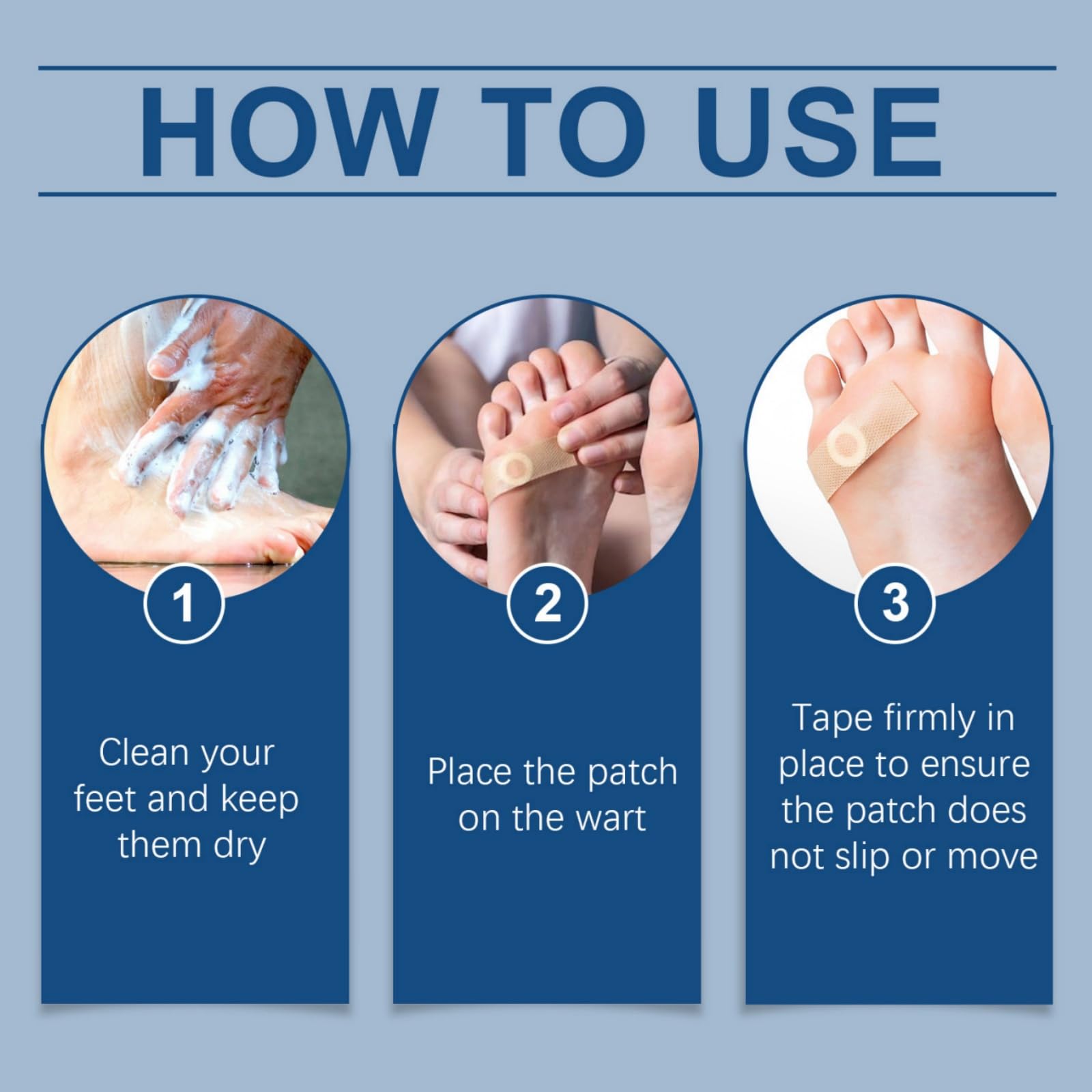 HOW TO USE

1

Clean your feet and keep them dry

2

Place the patch on the wart

3

Tape firmly in place to ensure the patch does not slip or move