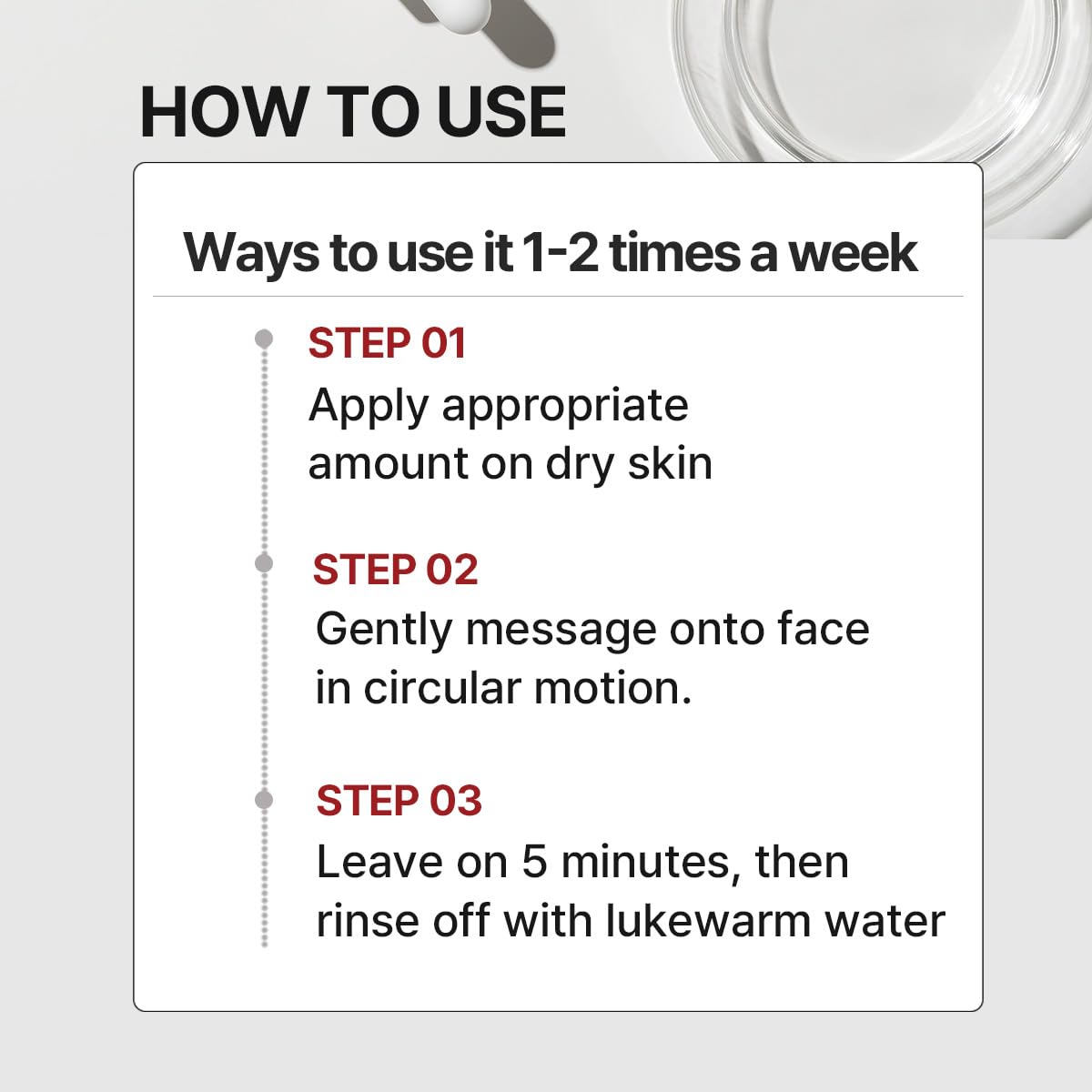 HOW TO USE

Ways to use it 1-2 times a week

STEP 01
Apply appropriate amount on dry skin

STEP 02
Gently message onto face in circular motion.

STEP 03
Leave on 5 minutes, then rinse off with lukewarm water