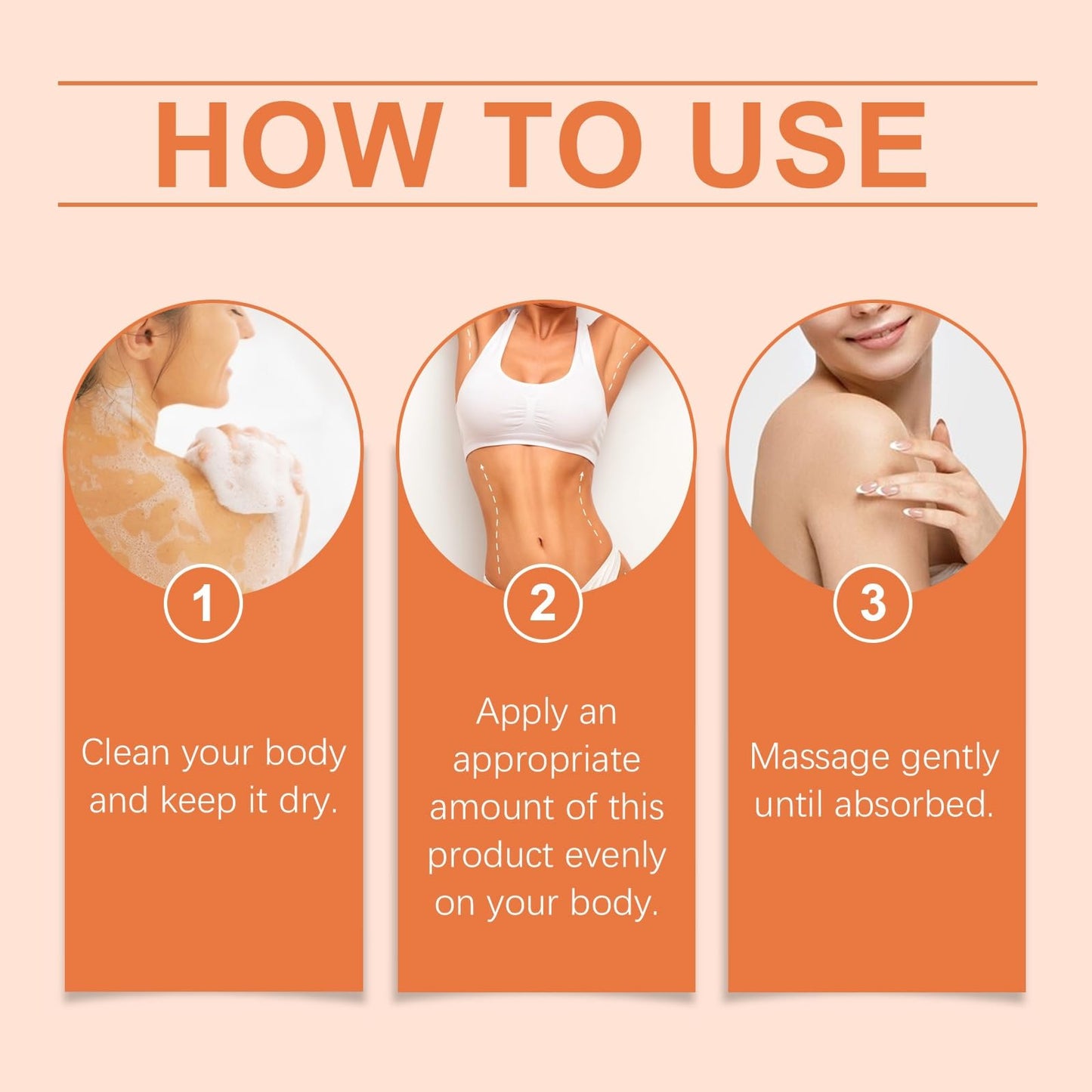 HOW TO USE

1

Clean your body and keep it dry.

2

Apply an appropriate amount of this product evenly on your body.

3

Massage gently until absorbed.