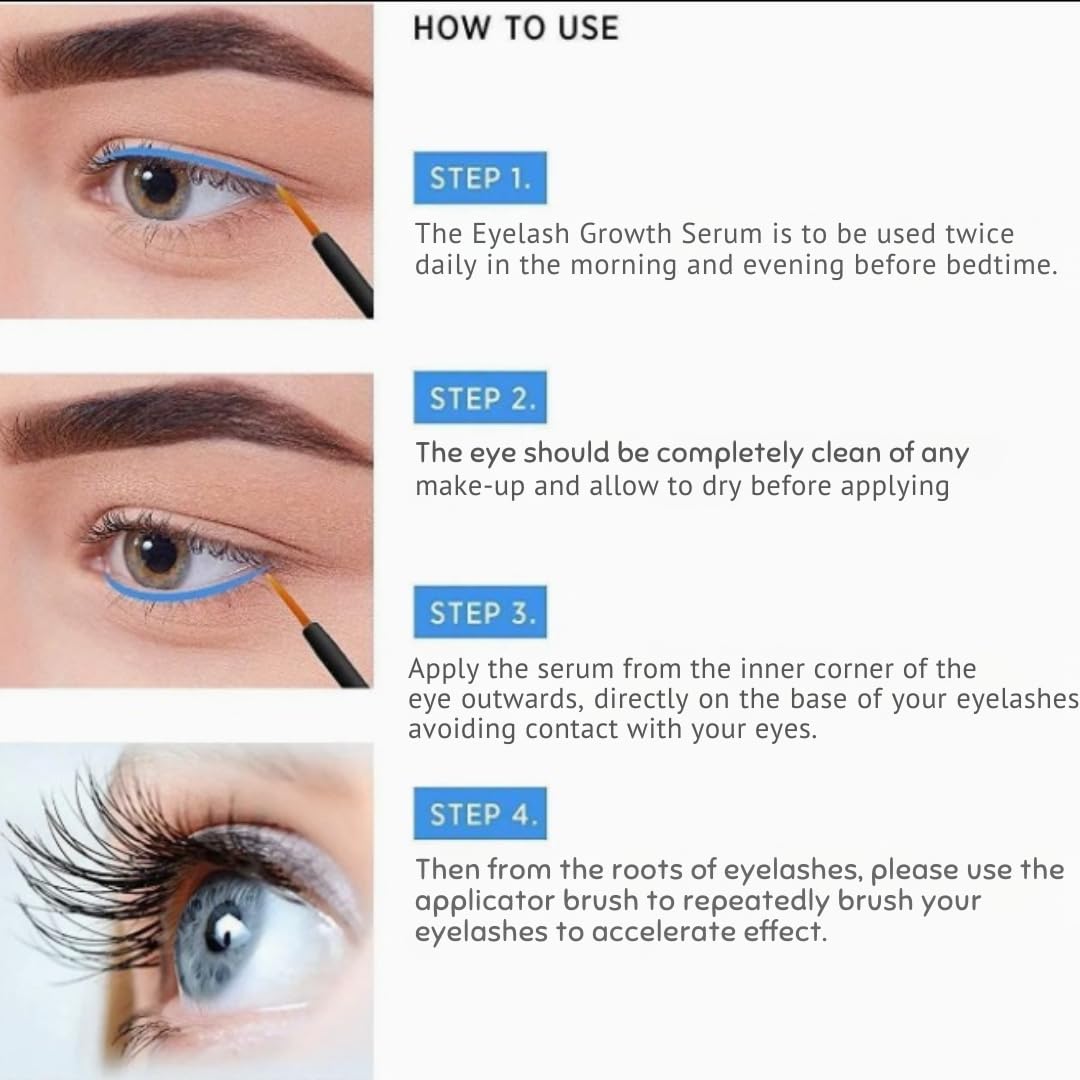 HOW TO USE

STEP 1.

The Eyelash Growth Serum is to be used twice daily in the morning and evening before bedtime.

STEP 2.

The eye should be completely clean of any make-up and allow to dry before applying

STEP 3.

Apply the serum from the inner corner of the eye outwards, directly on the base of your eyelashes avoiding contact with your eyes.

STEP 4.

Then from the roots of eyelashes, please use the applicator brush to repeatedly brush your eyelashes to accelerate effect.