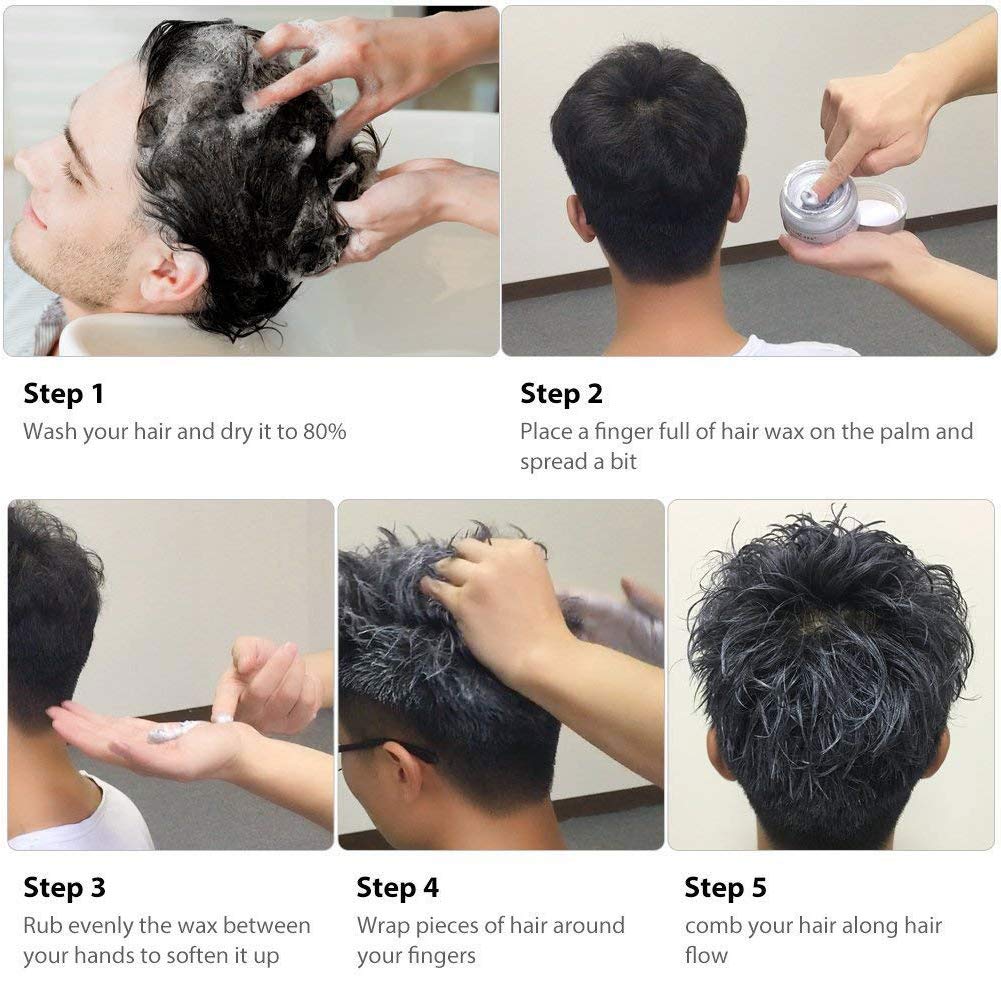 Step 1
Wash your hair and dry it to 80%

Step 2
Place a finger full of hair wax on the palm and spread a bit

Step 3
Rub evenly the wax between your hands to soften it up

Step 4
Wrap pieces of hair around your fingers

Step 5
comb your hair along hair flow