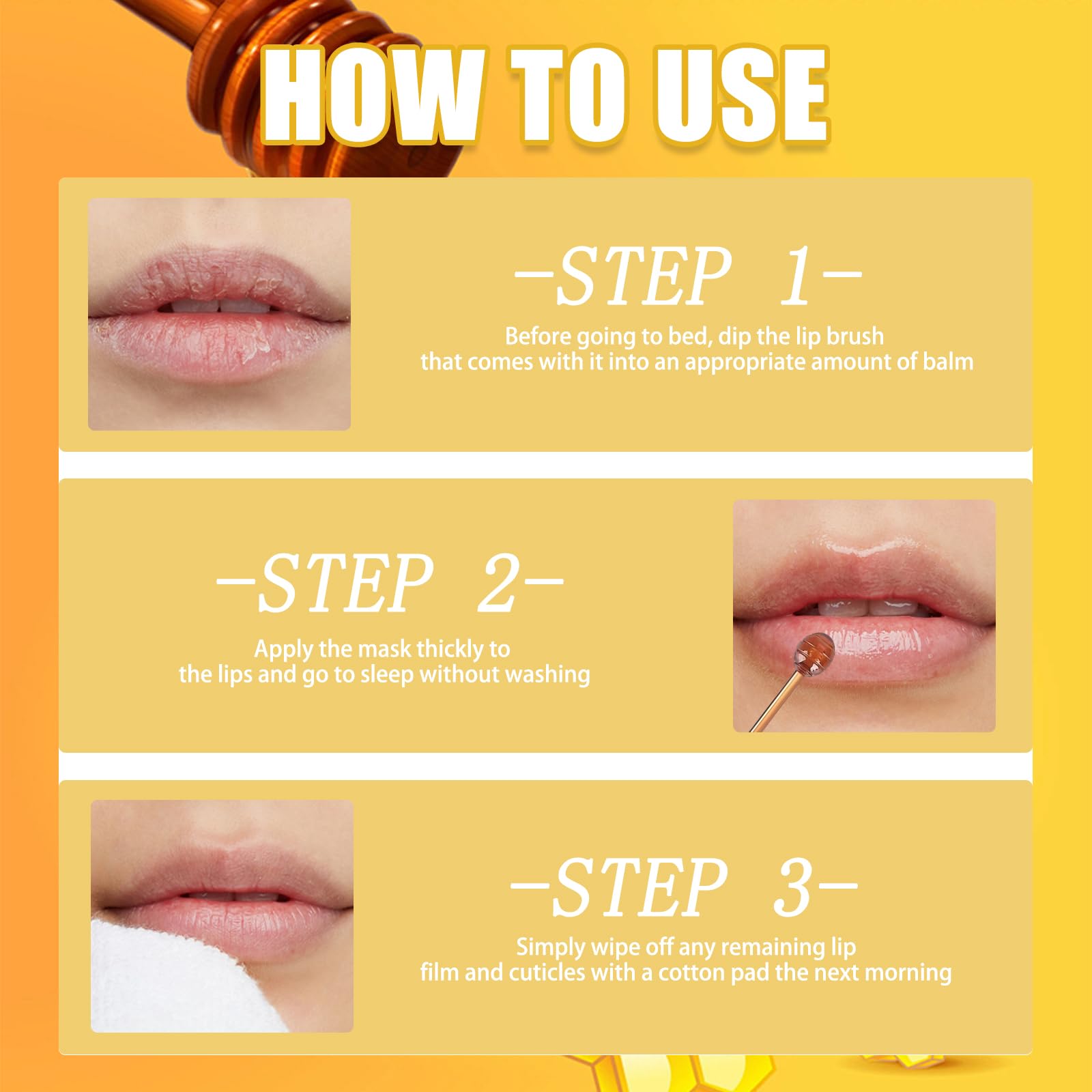 HOW TO USE

-STEP 1-

Before going to bed, dip the lip brush that comes with it into an appropriate amount of balm

-STEP 2-

Apply the mask thickly to the lips and go to sleep without washing

-STEP 3-

Simply wipe off any remaining lip film and cuticles with a cotton pad the next morning