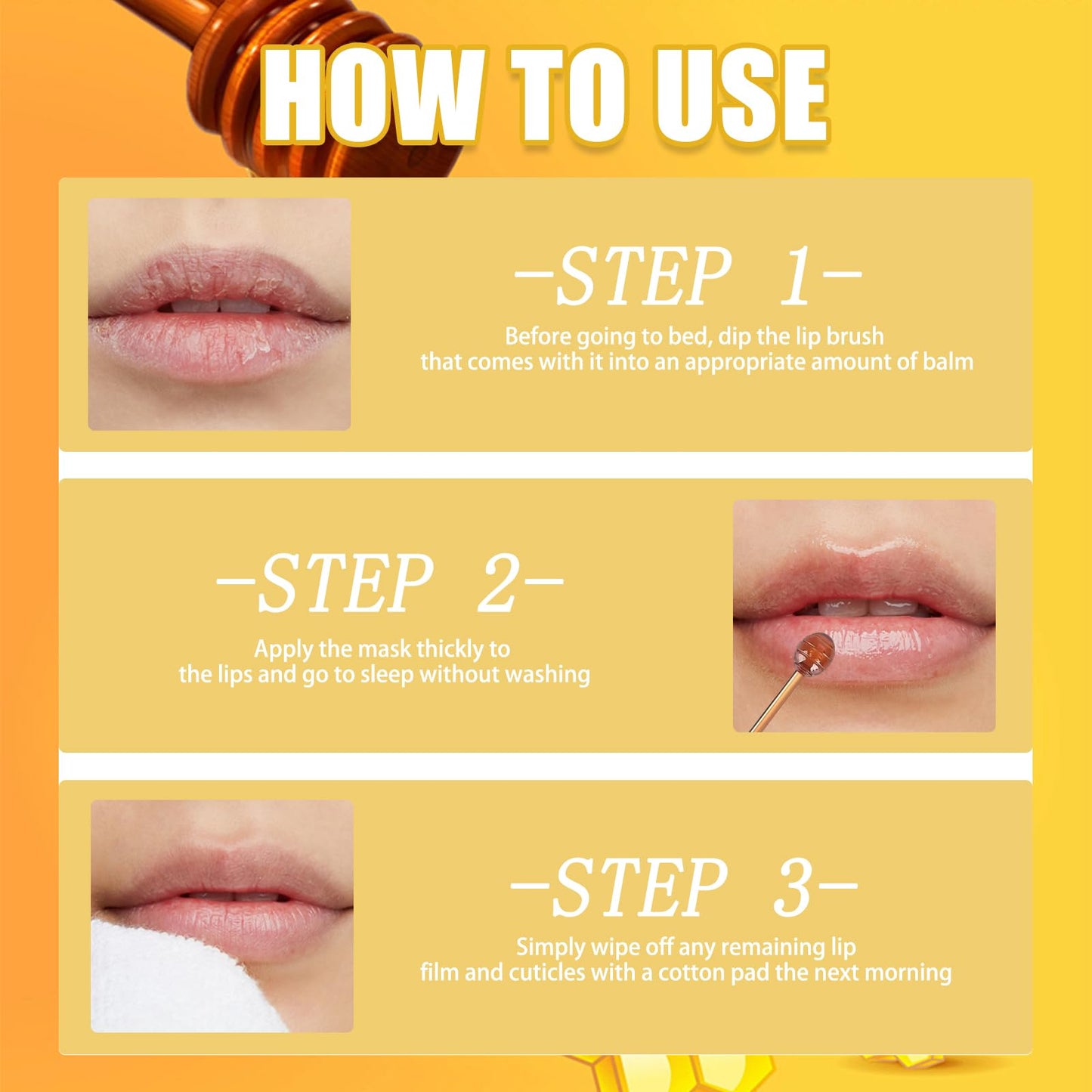 HOW TO USE

-STEP 1-

Before going to bed, dip the lip brush that comes with it into an appropriate amount of balm

-STEP 2-

Apply the mask thickly to the lips and go to sleep without washing

-STEP 3-

Simply wipe off any remaining lip film and cuticles with a cotton pad the next morning