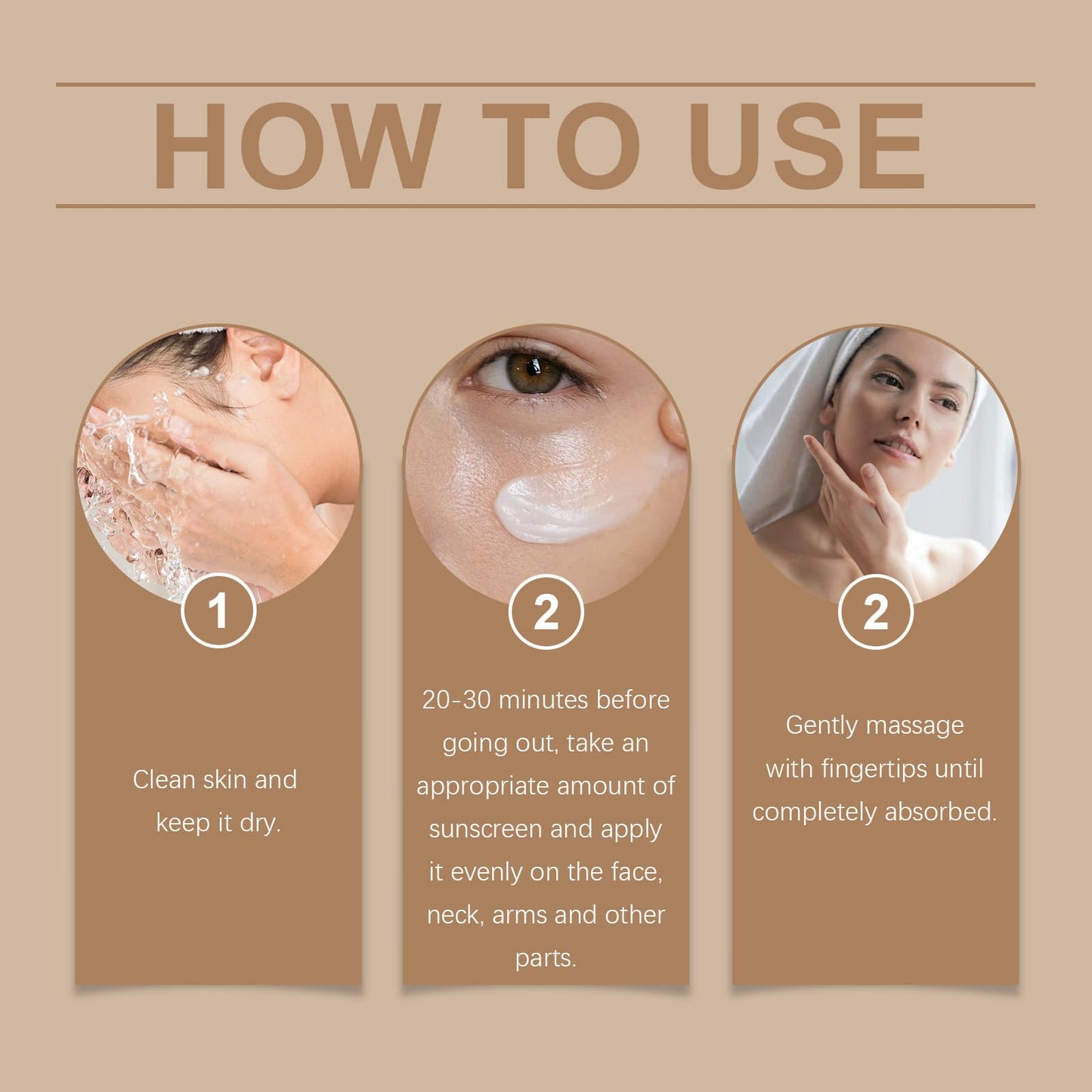 HOW TO USE

1

Clean skin and keep it dry.

2

20-30 minutes before going out, take an appropriate amount of sunscreen and apply it evenly on the face, neck, arms and other parts.

2

Gently massage with fingertips until completely absorbed.