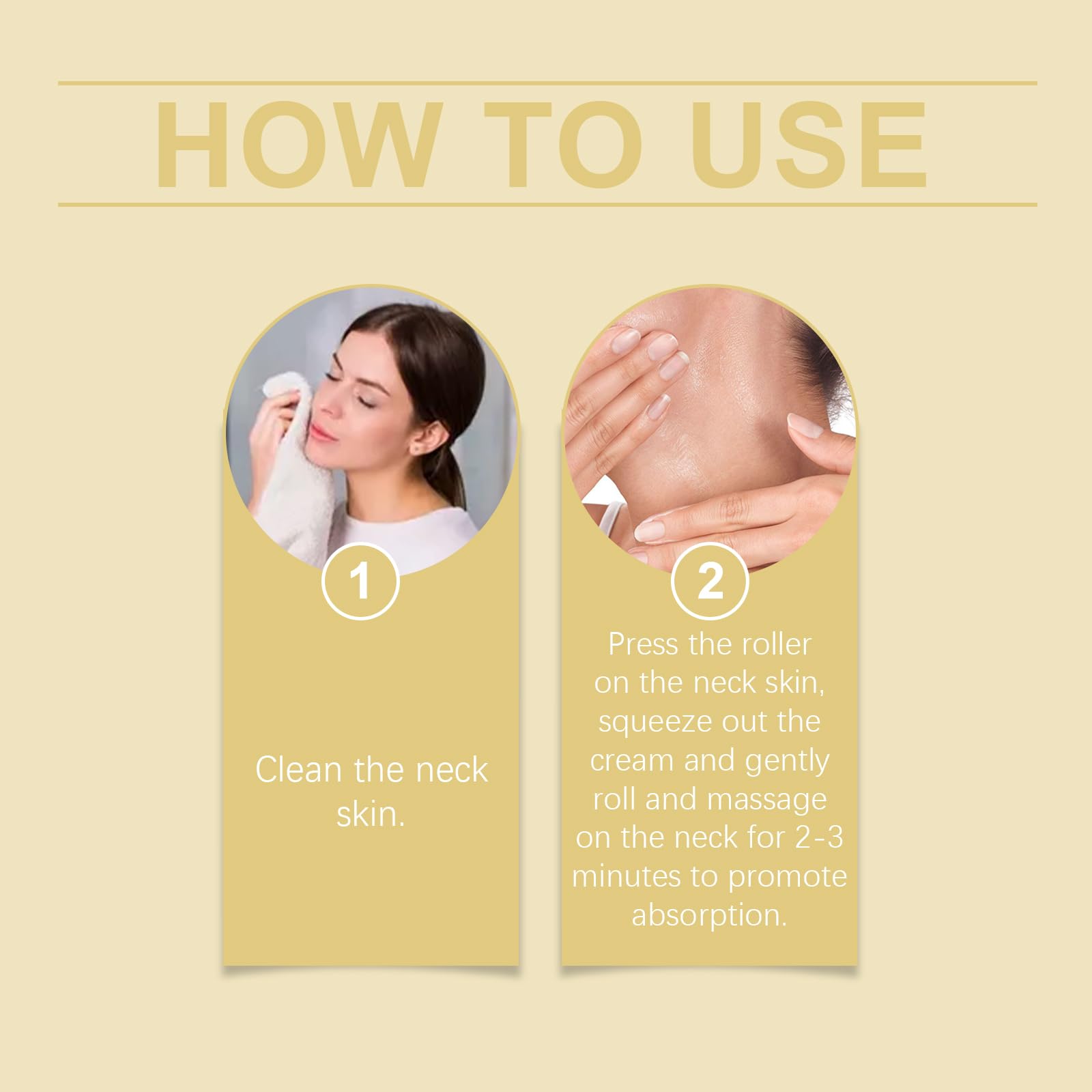 HOW TO USE

1

Clean the neck skin.

2

Press the roller on the neck skin, squeeze out the cream and gently roll and massage on the neck for 2-3 minutes to promote absorption.