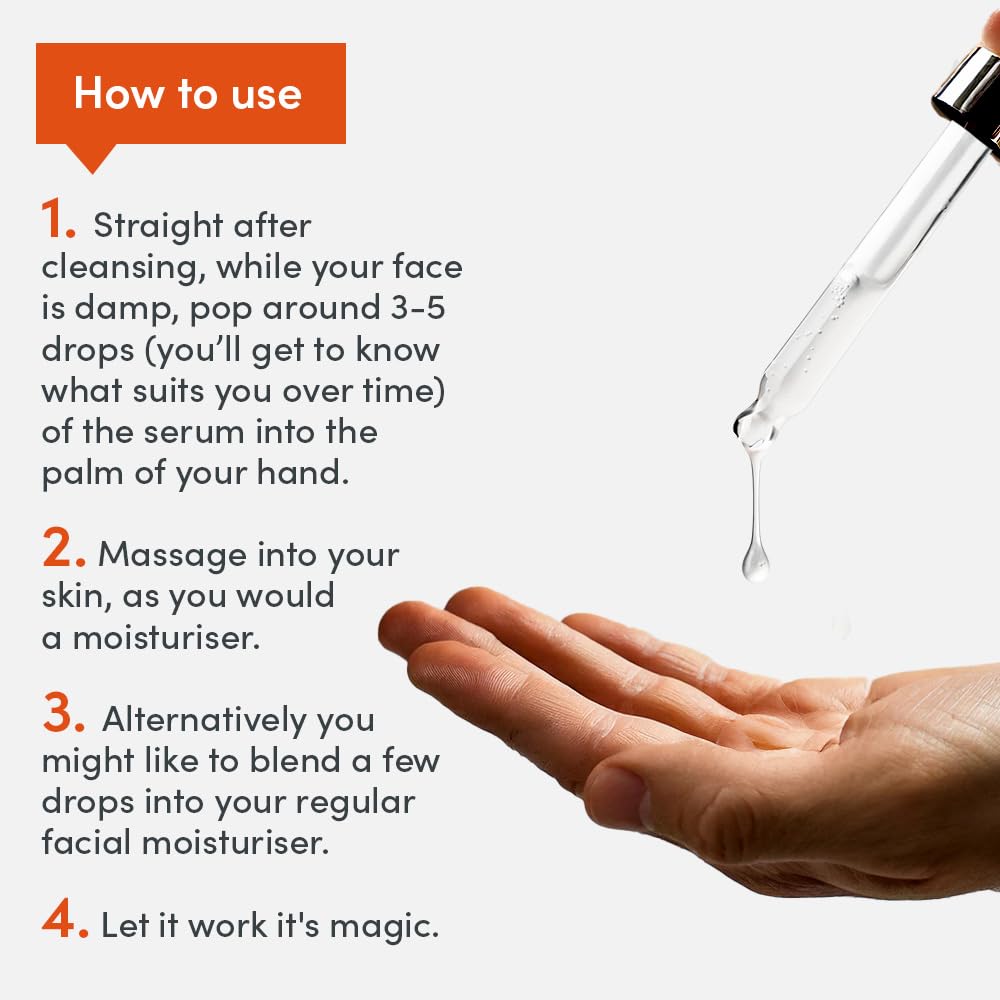 How to use

1. Straight after cleansing, while your face is damp, pop around 3-5 drops (you'll get to know what suits you over time) of the serum into the palm of your hand.

2. Massage into your skin, as you would a moisturiser.

3. Alternatively you might like to blend a few drops into your regular facial moisturiser.

4. Let it work it's magic.