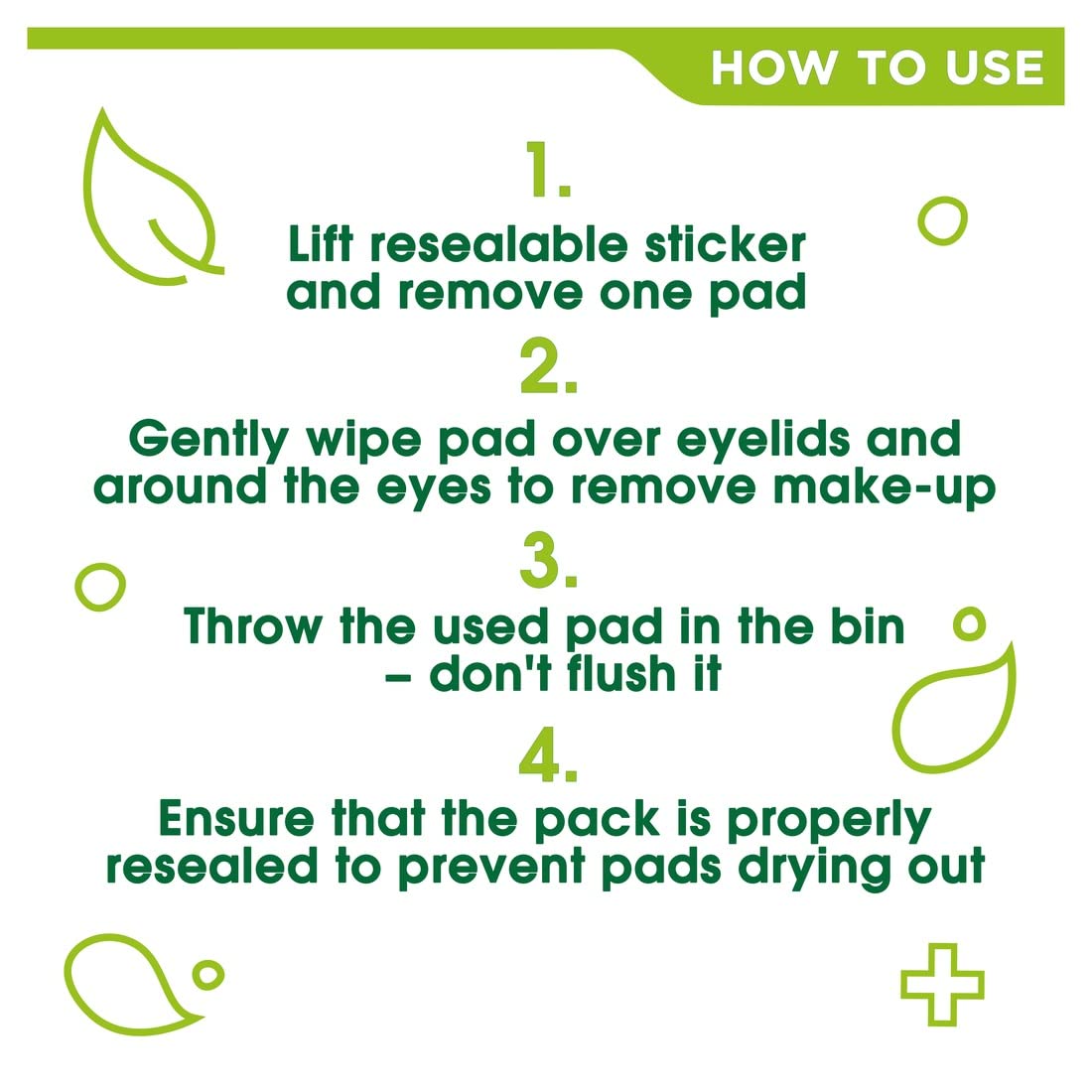 HOW TO USE

1.
Lift resealable sticker and remove one pad

2.
Gently wipe pad over eyelids and around the eyes to remove make-up

3.
Throw the used pad in the bin – don't flush it

4.
Ensure that the pack is properly resealed to prevent pads drying out