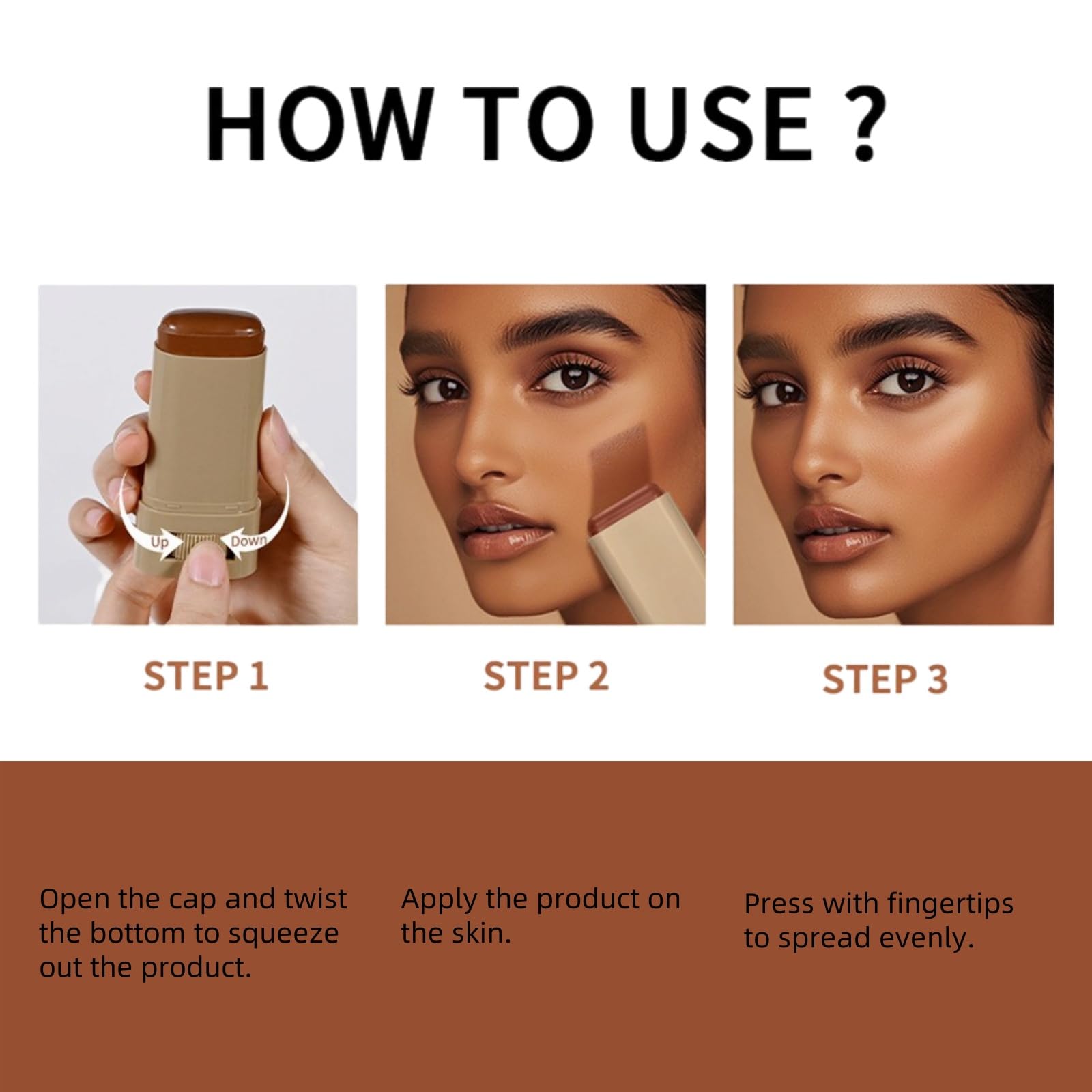 HOW TO USE ?

Up

Down

STEP 1

STEP 2

STEP 3

Open the cap and twist the bottom to squeeze out the product.

Apply the product on the skin.

Press with fingertips to spread evenly.