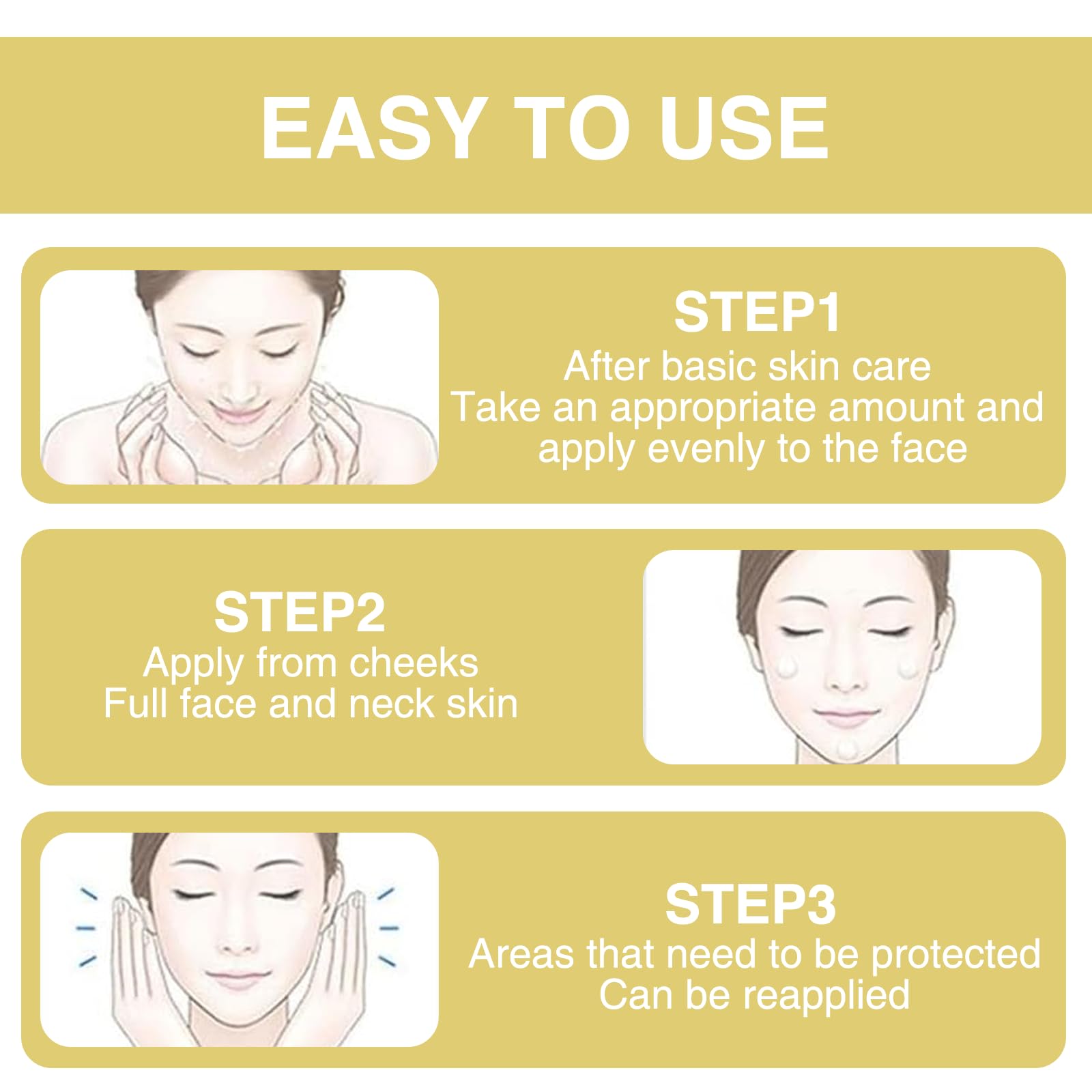 EASY TO USE

STEP1
After basic skin care
Take an appropriate amount and apply evenly to the face

STEP2
Apply from cheeks
Full face and neck skin

STEP3
Areas that need to be protected
Can be reapplied